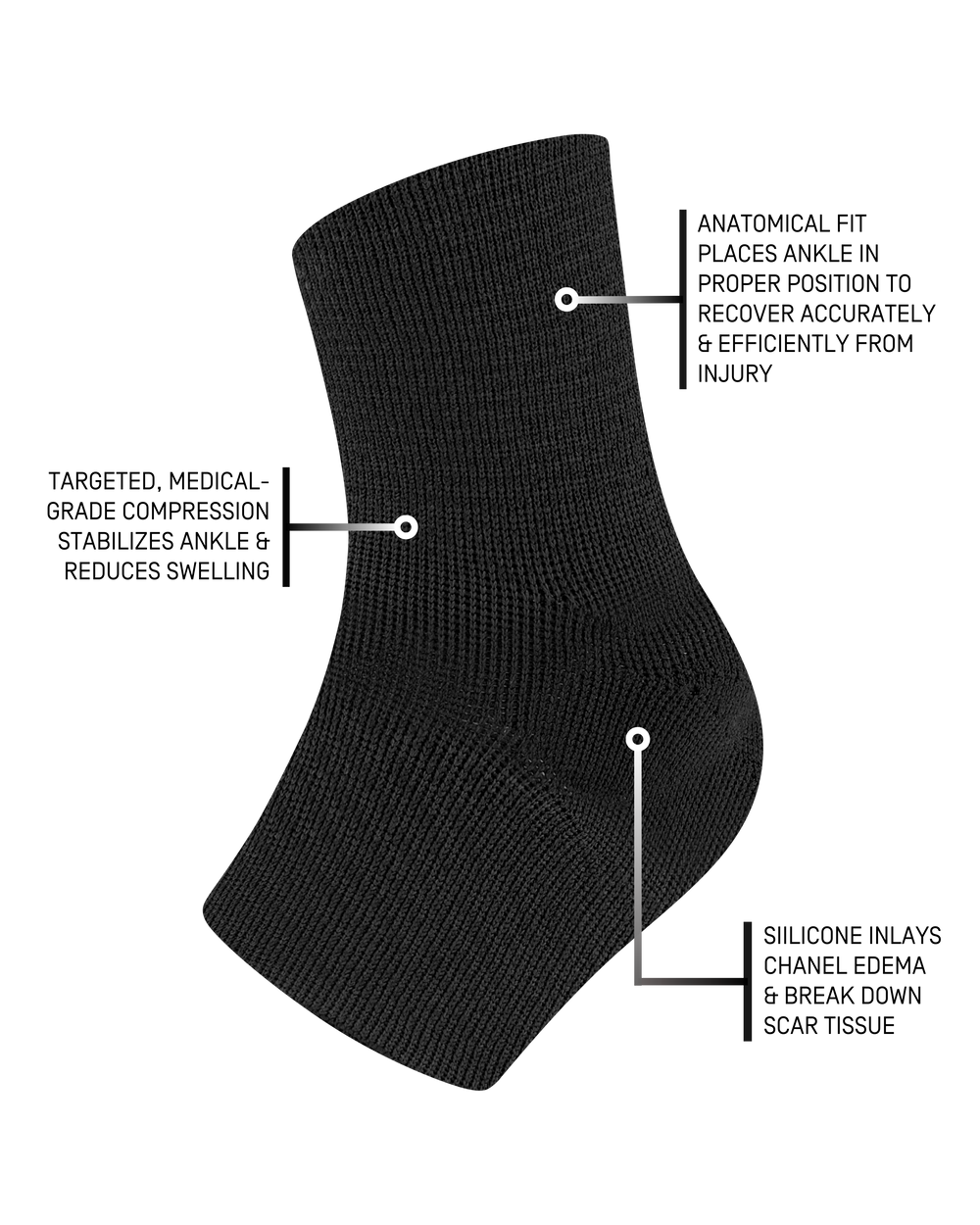 ANATOMICAL FIT PLACES ANKLE IN PROPER POSITION TO RECOVER ACCURATELY & EFFICIENTLY FROM INJURY

TARGETED, MEDICAL-GRADE COMPRESSION STABILIZES ANKLE & REDUCES SWELLING

SIILICONE INLAYS CHANEL EDEMA & BREAK DOWN SCAR TISSUE