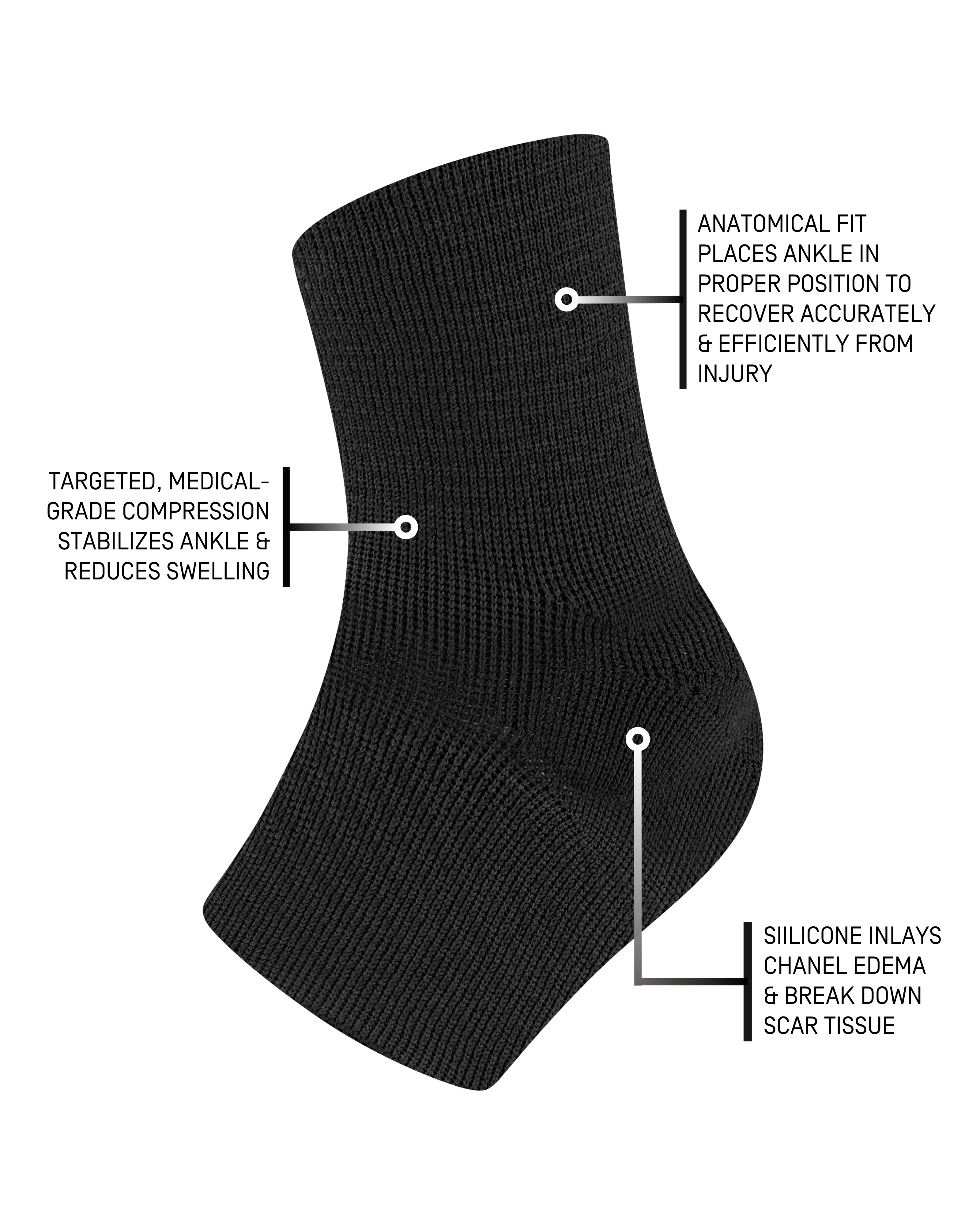 ANATOMICAL FIT PLACES ANKLE IN PROPER POSITION TO RECOVER ACCURATELY & EFFICIENTLY FROM INJURY

TARGETED, MEDICAL-GRADE COMPRESSION STABILIZES ANKLE & REDUCES SWELLING

SIILICONE INLAYS CHANEL EDEMA & BREAK DOWN SCAR TISSUE