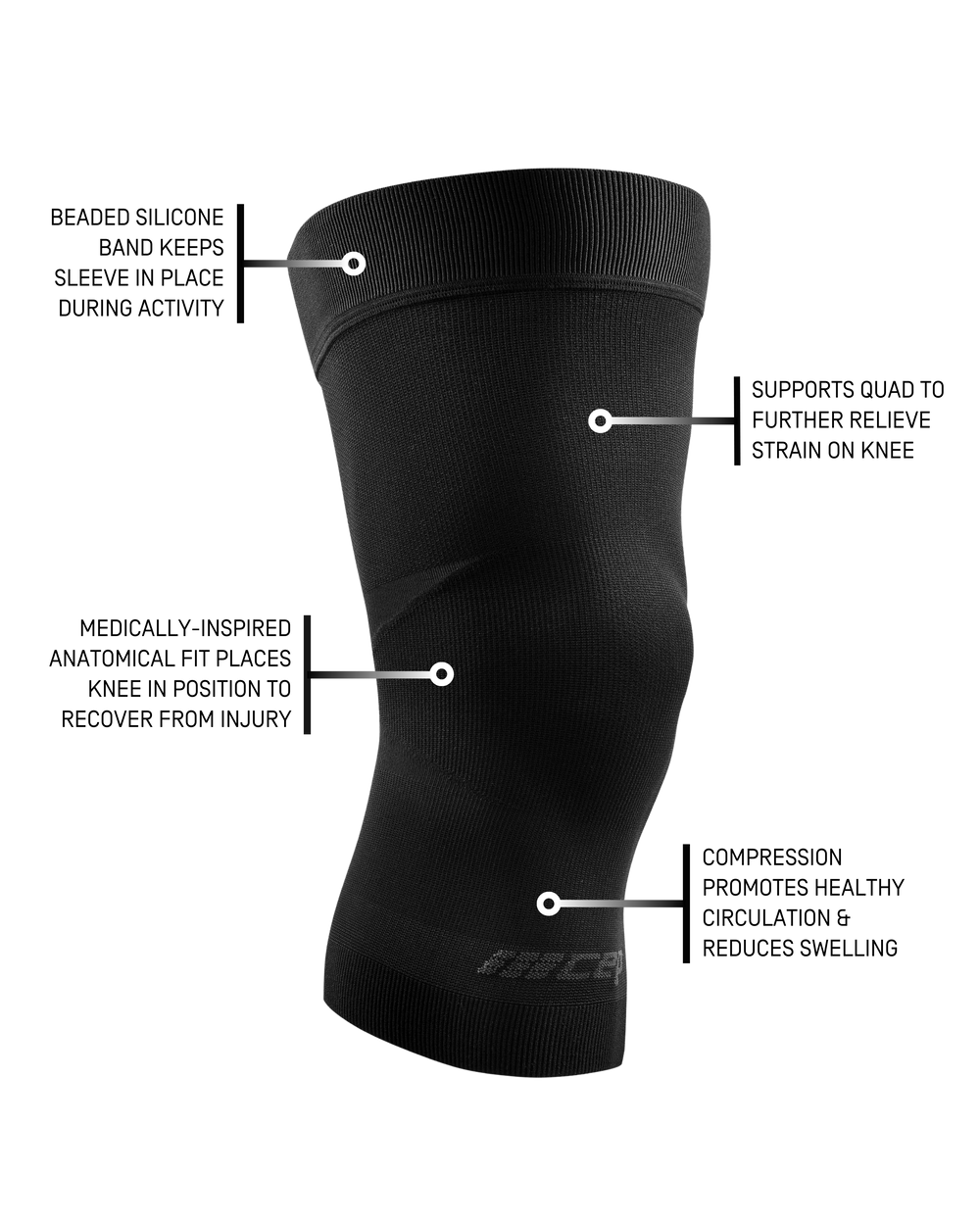 BEADED SILICONE BAND KEEPS SLEEVE IN PLACE DURING ACTIVITY

SUPPORTS QUAD TO FURTHER RELIEVE STRAIN ON KNEE

MEDICALLY-INSPIRED ANATOMICAL FIT PLACES KNEE IN POSITION TO RECOVER FROM INJURY

COMPRESSION PROMOTES HEALTHY CIRCULATION & REDUCES SWELLING

CEP