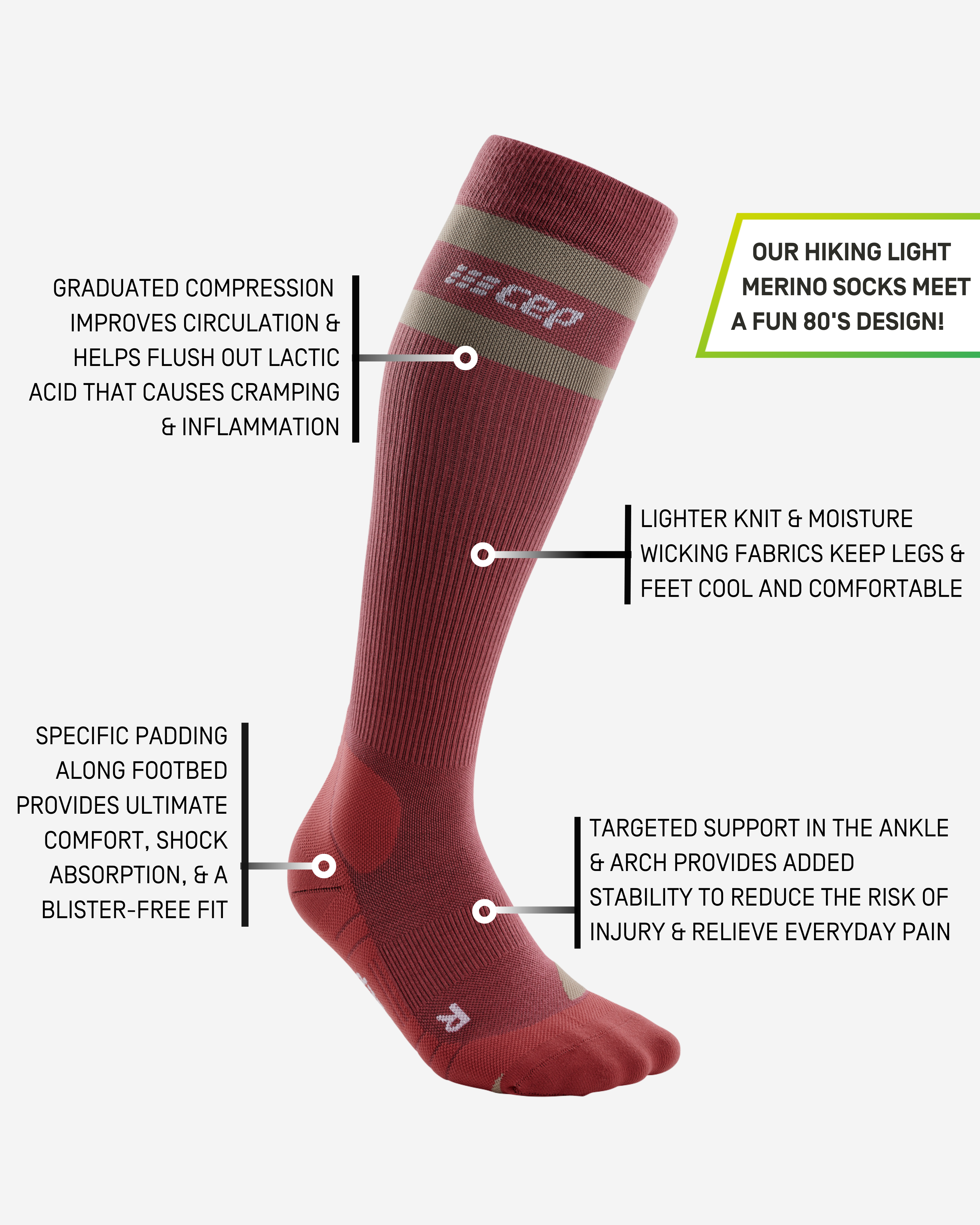 GRADUATED COMPRESSION IMPROVES CIRCULATION & HELPS FLUSH OUT LACTIC ACID THAT CAUSES CRAMPING & INFLAMMATION

cep

OUR HIKING LIGHT MERINO SOCKS MEET A FUN 80'S DESIGN!

LIGHTER KNIT & MOISTURE WICKING FABRICS KEEP LEGS & FEET COOL AND COMFORTABLE

SPECIFIC PADDING ALONG FOOTBED PROVIDES ULTIMATE COMFORT, SHOCK ABSORPTION, & A BLISTER-FREE FIT

TARGETED SUPPORT IN THE ANKLE & ARCH PROVIDES ADDED STABILITY TO REDUCE THE RISK OF INJURY & RELIEVE EVERYDAY PAIN

R