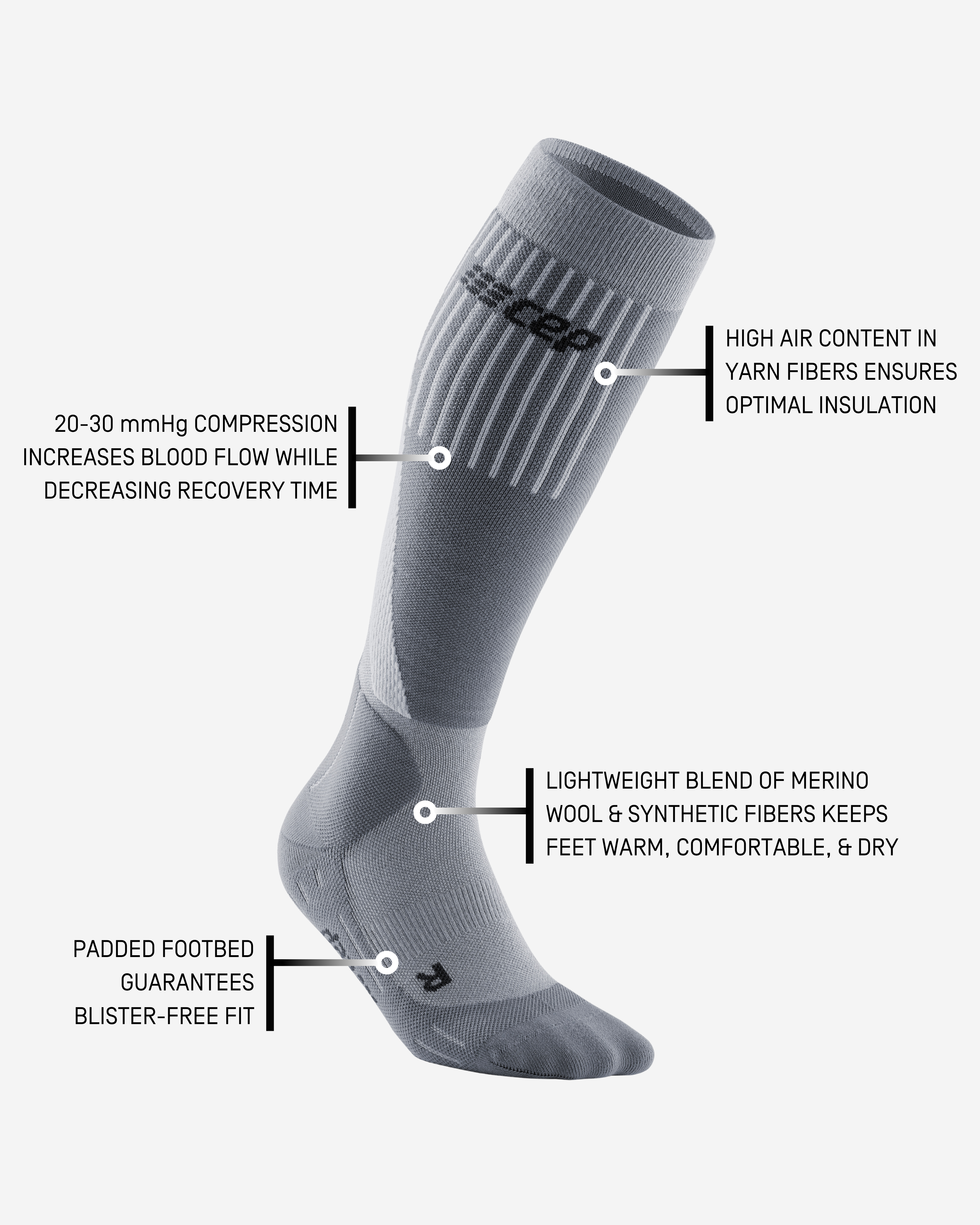 cep

HIGH AIR CONTENT IN YARN FIBERS ENSURES OPTIMAL INSULATION

20-30 mmHg COMPRESSION INCREASES BLOOD FLOW WHILE DECREASING RECOVERY TIME

LIGHTWEIGHT BLEND OF MERINO WOOL & SYNTHETIC FIBERS KEEPS FEET WARM, COMFORTABLE, & DRY

PADDED FOOTBED GUARANTEES BLISTER-FREE FIT

R