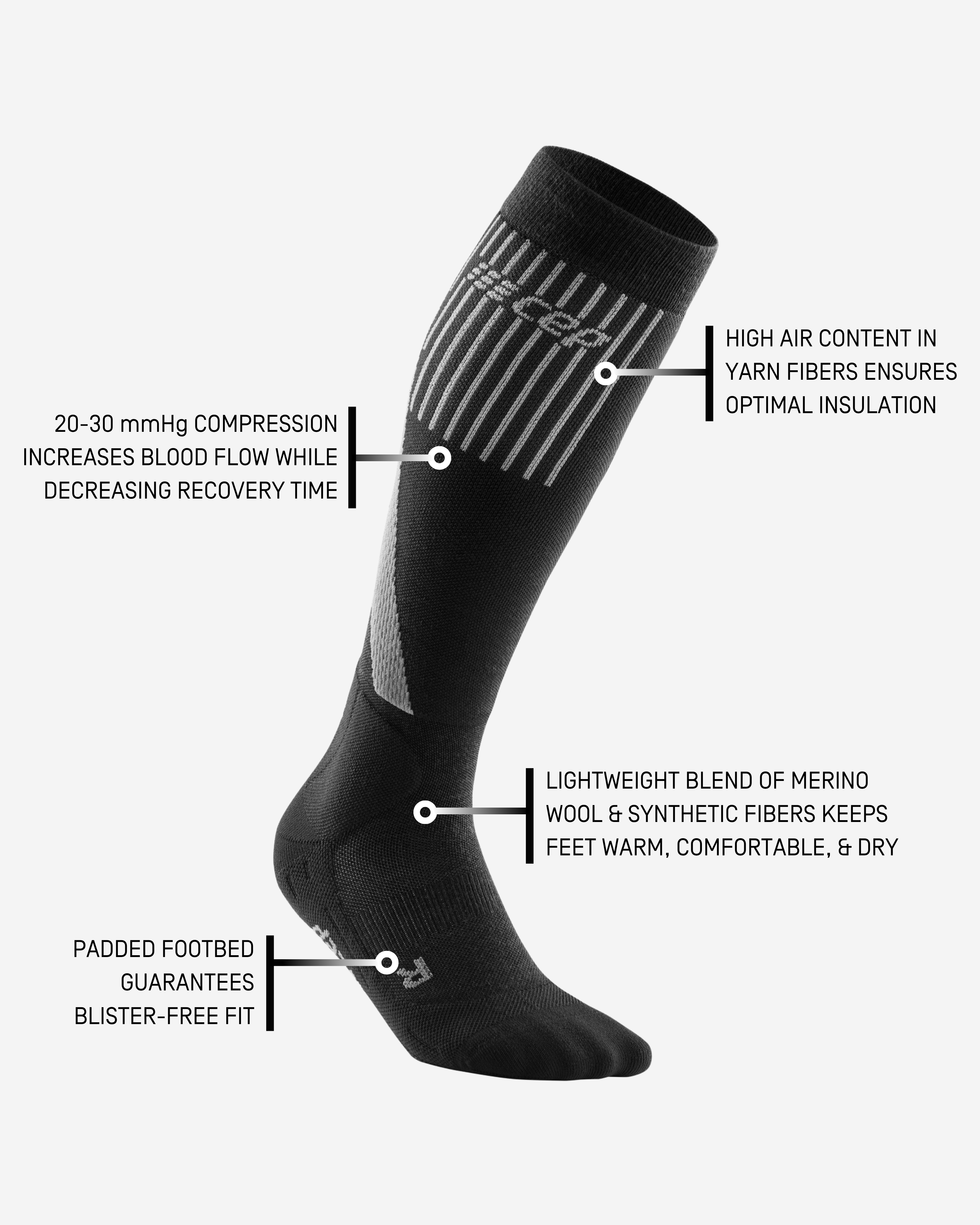 cep

HIGH AIR CONTENT IN YARN FIBERS ENSURES OPTIMAL INSULATION

20-30 mmHg COMPRESSION INCREASES BLOOD FLOW WHILE DECREASING RECOVERY TIME

LIGHTWEIGHT BLEND OF MERINO WOOL & SYNTHETIC FIBERS KEEPS FEET WARM, COMFORTABLE, & DRY

PADDED FOOTBED GUARANTEES BLISTER-FREE FIT

R