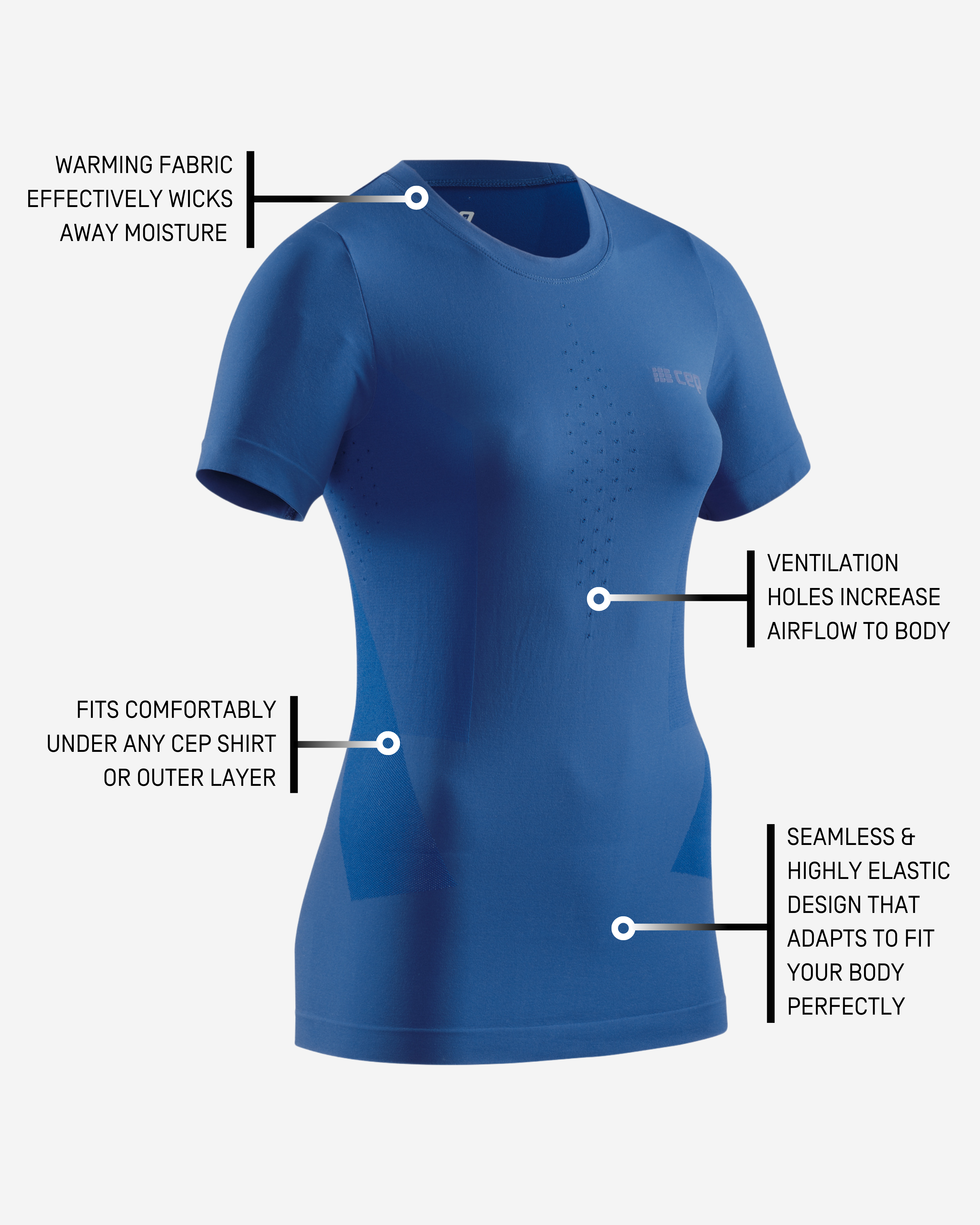 WARMING FABRIC EFFECTIVELY WICKS AWAY MOISTURE

cep

VENTILATION HOLES INCREASE AIRFLOW TO BODY

FITS COMFORTABLY UNDER ANY CEP SHIRT OR OUTER LAYER

SEAMLESS & HIGHLY ELASTIC DESIGN THAT ADAPTS TO FIT YOUR BODY PERFECTLY