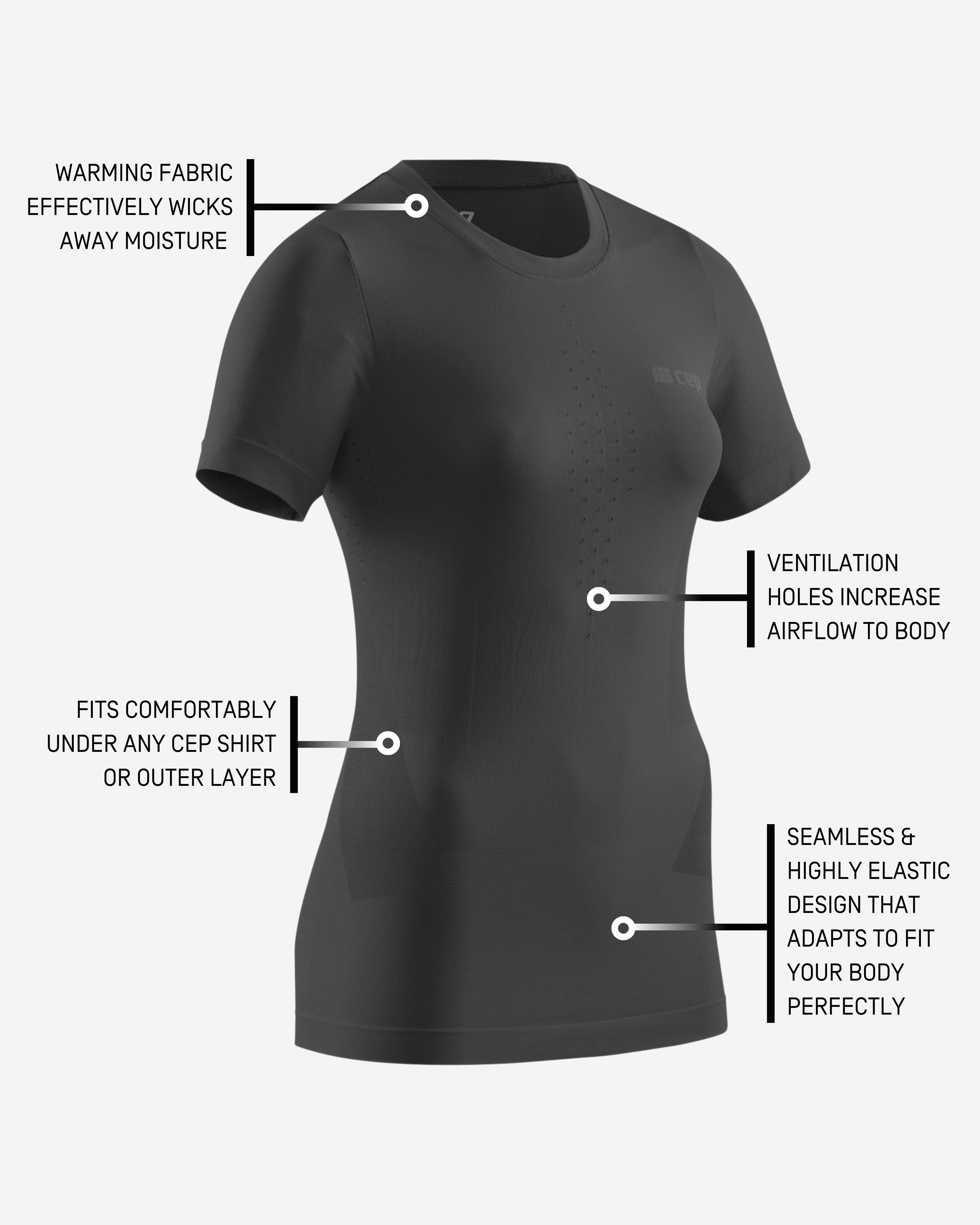 WARMING FABRIC EFFECTIVELY WICKS AWAY MOISTURE

cep

VENTILATION HOLES INCREASE AIRFLOW TO BODY

FITS COMFORTABLY UNDER ANY CEP SHIRT OR OUTER LAYER

SEAMLESS & HIGHLY ELASTIC DESIGN THAT ADAPTS TO FIT YOUR BODY PERFECTLY