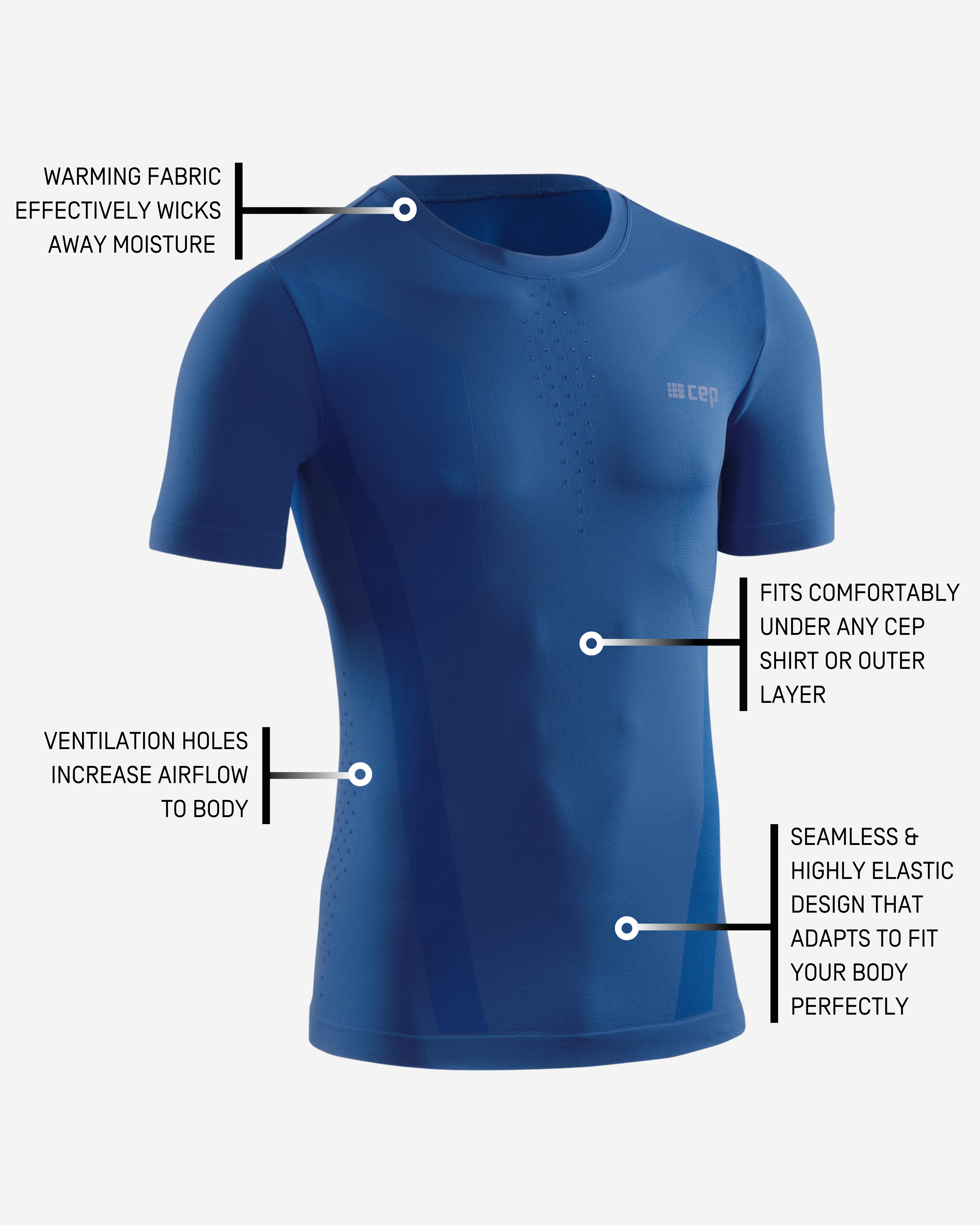 WARMING FABRIC EFFECTIVELY WICKS AWAY MOISTURE

cep

FITS COMFORTABLY UNDER ANY CEP SHIRT OR OUTER LAYER

VENTILATION HOLES INCREASE AIRFLOW TO BODY

SEAMLESS & HIGHLY ELASTIC DESIGN THAT ADAPTS TO FIT YOUR BODY PERFECTLY