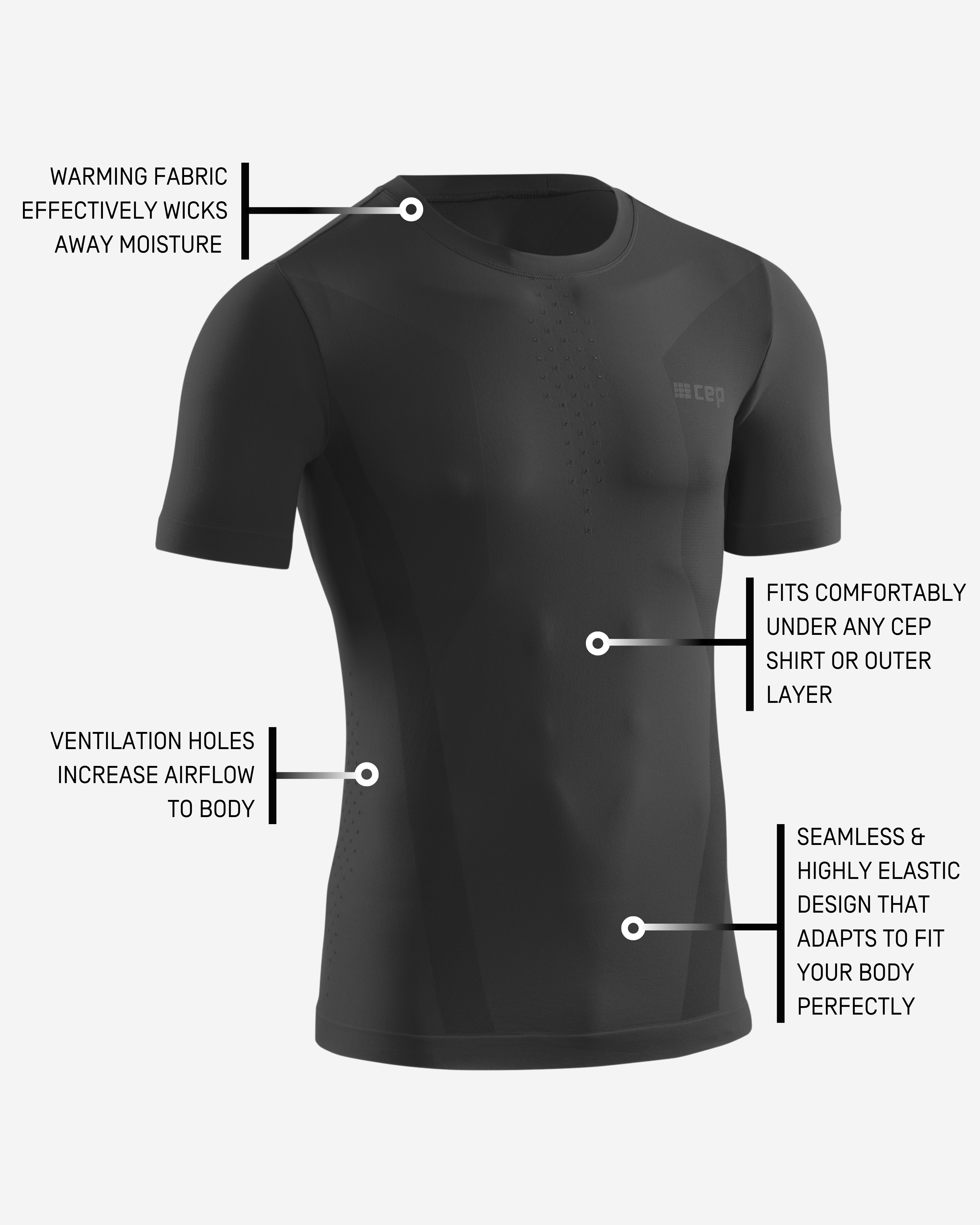 WARMING FABRIC EFFECTIVELY WICKS AWAY MOISTURE

cep

FITS COMFORTABLY UNDER ANY CEP SHIRT OR OUTER LAYER

VENTILATION HOLES INCREASE AIRFLOW TO BODY

SEAMLESS & HIGHLY ELASTIC DESIGN THAT ADAPTS TO FIT YOUR BODY PERFECTLY