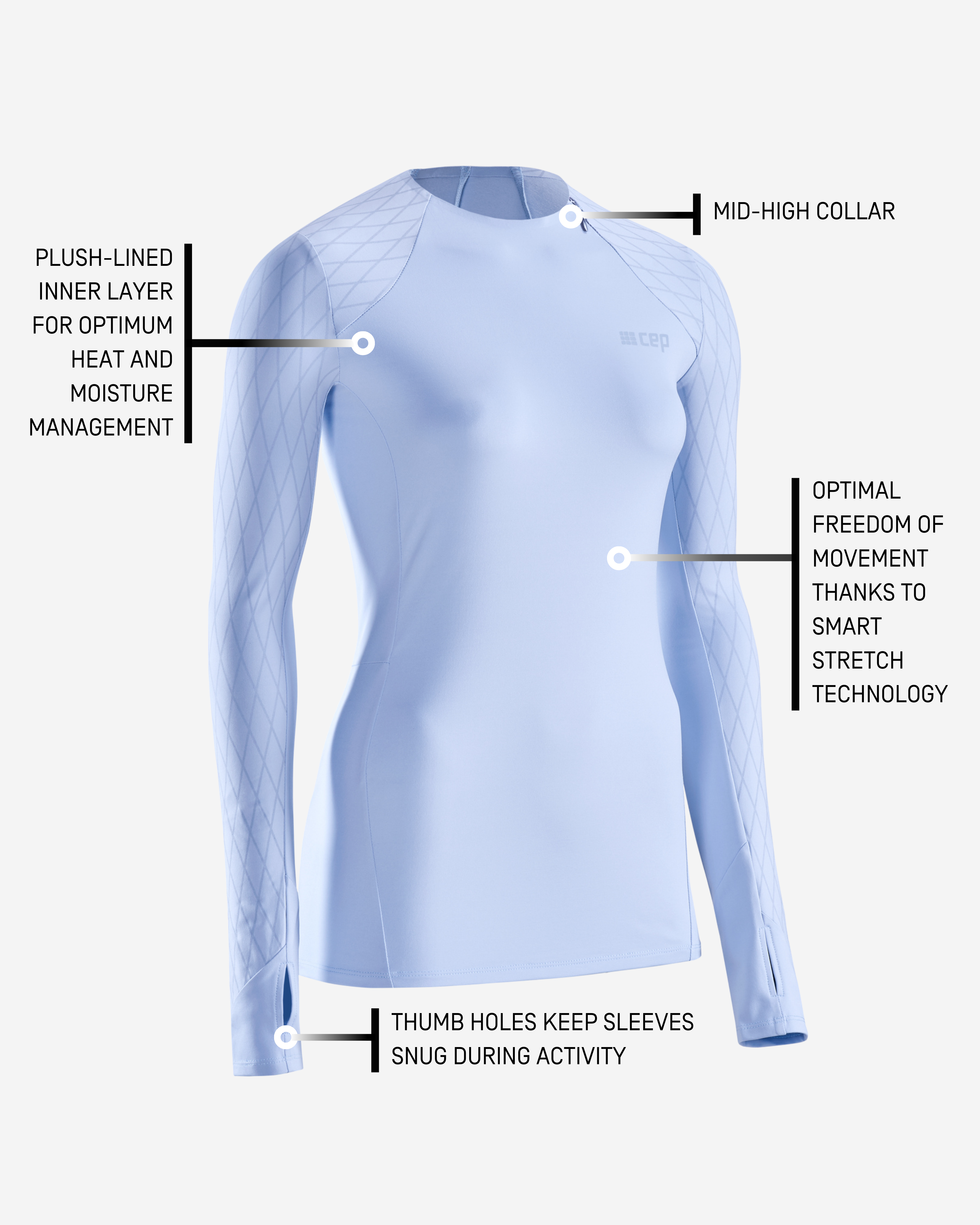 MID-HIGH COLLAR

PLUSH-LINED INNER LAYER FOR OPTIMUM HEAT AND MOISTURE MANAGEMENT

cep

OPTIMAL FREEDOM OF MOVEMENT THANKS TO SMART STRETCH TECHNOLOGY

THUMB HOLES KEEP SLEEVES SNUG DURING ACTIVITY