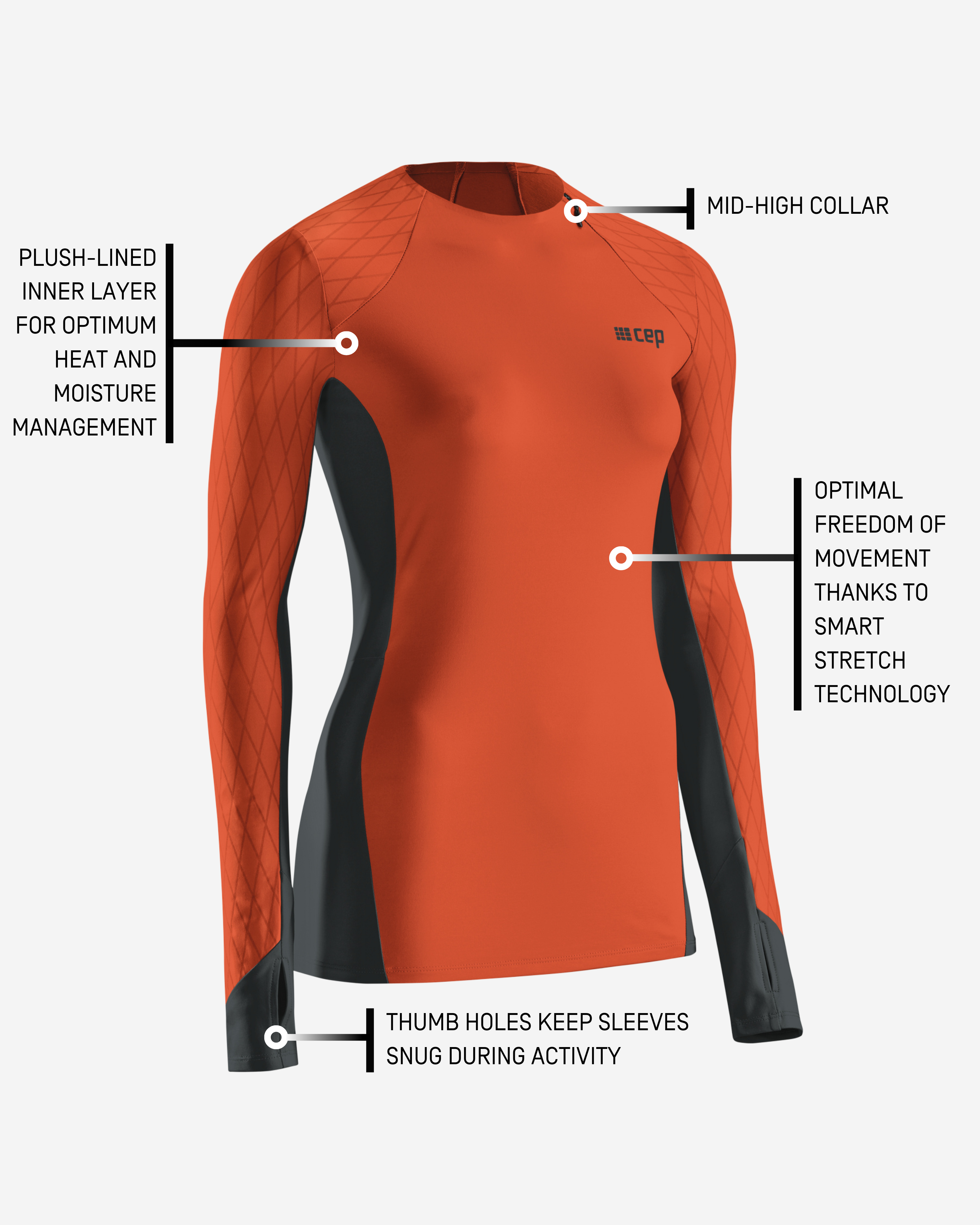 MID-HIGH COLLAR

PLUSH-LINED INNER LAYER FOR OPTIMUM HEAT AND MOISTURE MANAGEMENT

cep

OPTIMAL FREEDOM OF MOVEMENT THANKS TO SMART STRETCH TECHNOLOGY

THUMB HOLES KEEP SLEEVES SNUG DURING ACTIVITY