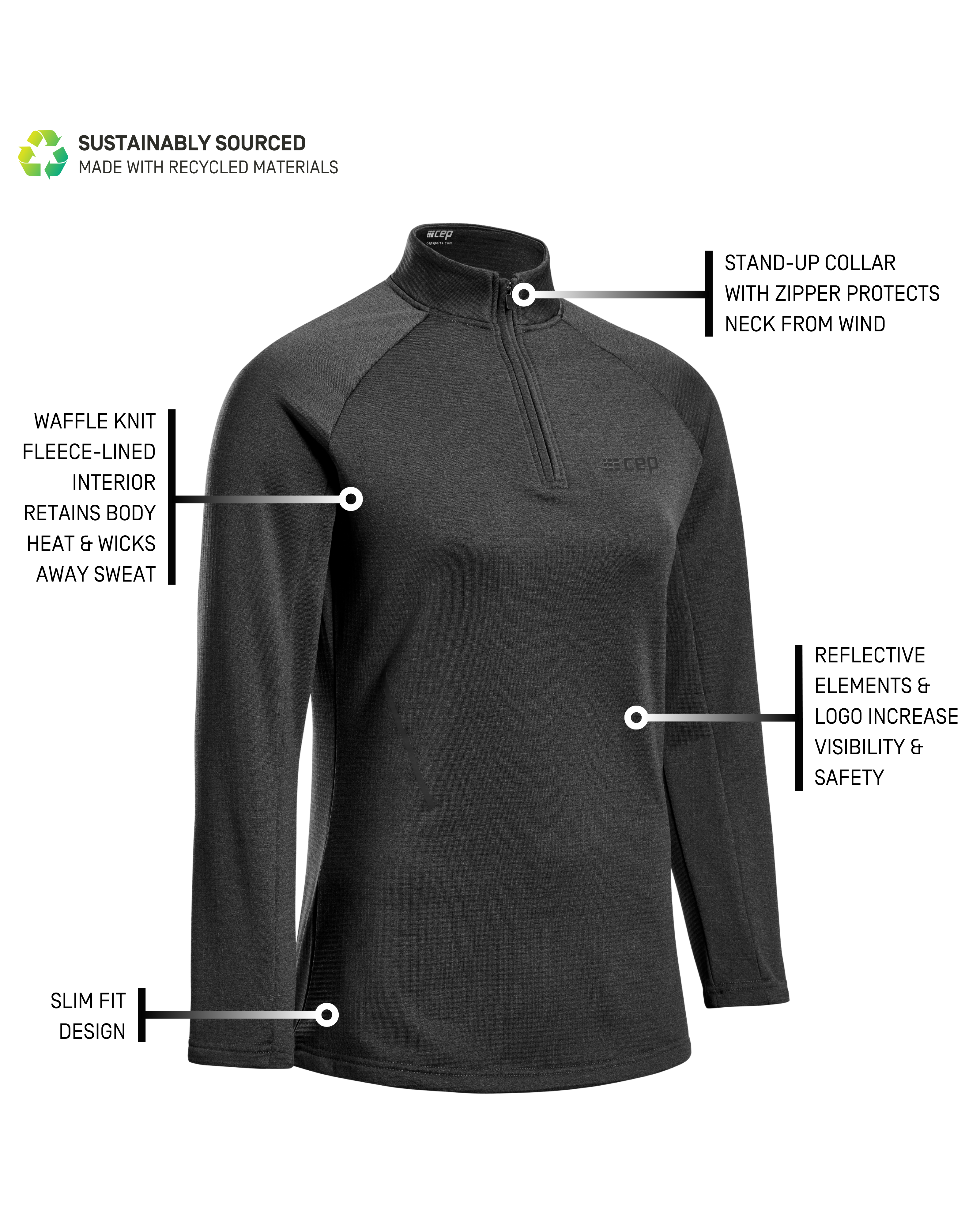 SUSTAINABLY SOURCED
MADE WITH RECYCLED MATERIALS

cep
cepsports.com

STAND-UP COLLAR WITH ZIPPER PROTECTS NECK FROM WIND

WAFFLE KNIT FLEECE-LINED INTERIOR RETAINS BODY HEAT & WICKS AWAY SWEAT

cep

REFLECTIVE ELEMENTS & LOGO INCREASE VISIBILITY & SAFETY

SLIM FIT DESIGN