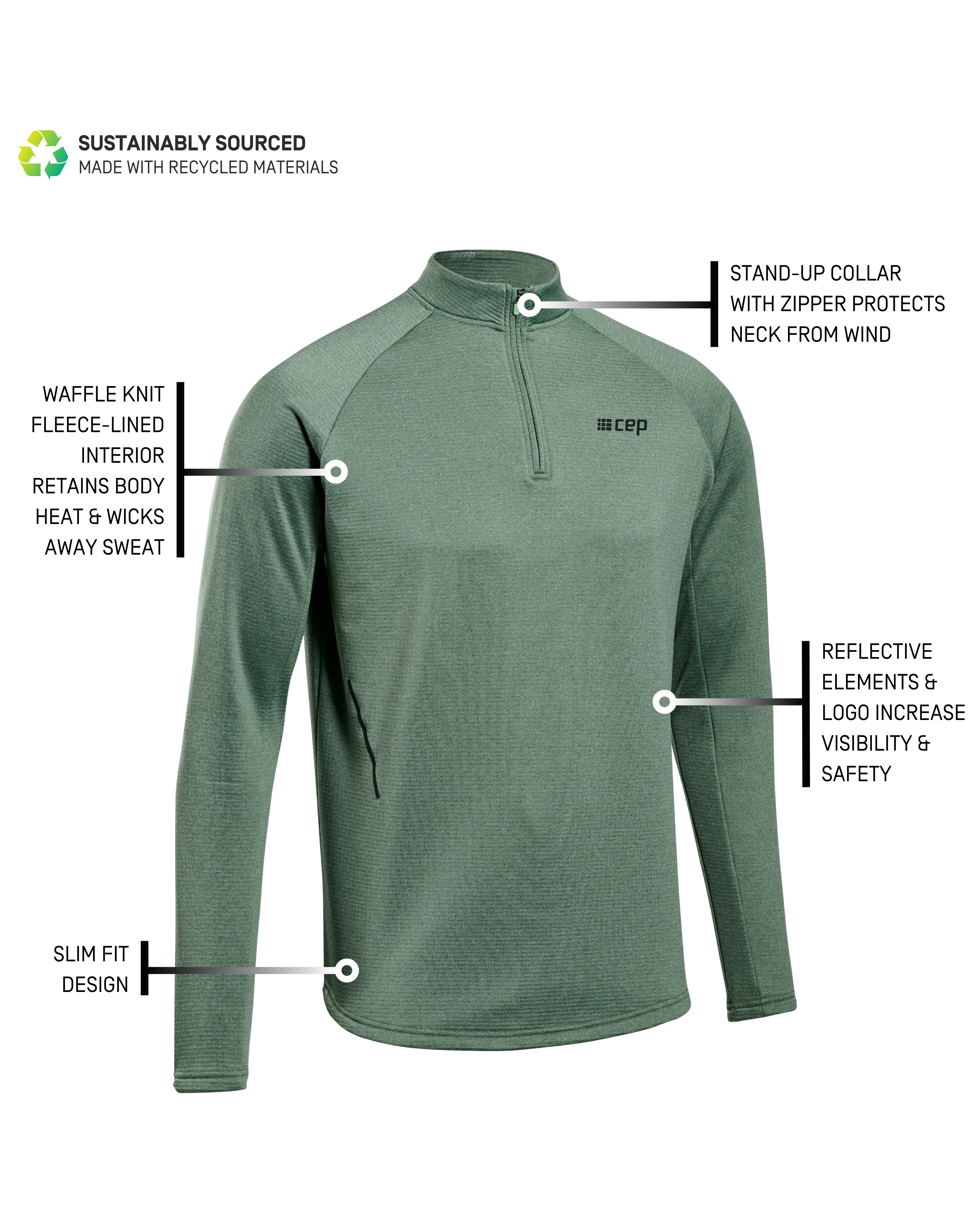 SUSTAINABLY SOURCED
MADE WITH RECYCLED MATERIALS

STAND-UP COLLAR WITH ZIPPER PROTECTS NECK FROM WIND

WAFFLE KNIT FLEECE-LINED INTERIOR RETAINS BODY HEAT & WICKS AWAY SWEAT

cep

REFLECTIVE ELEMENTS & LOGO INCREASE VISIBILITY & SAFETY

SLIM FIT DESIGN