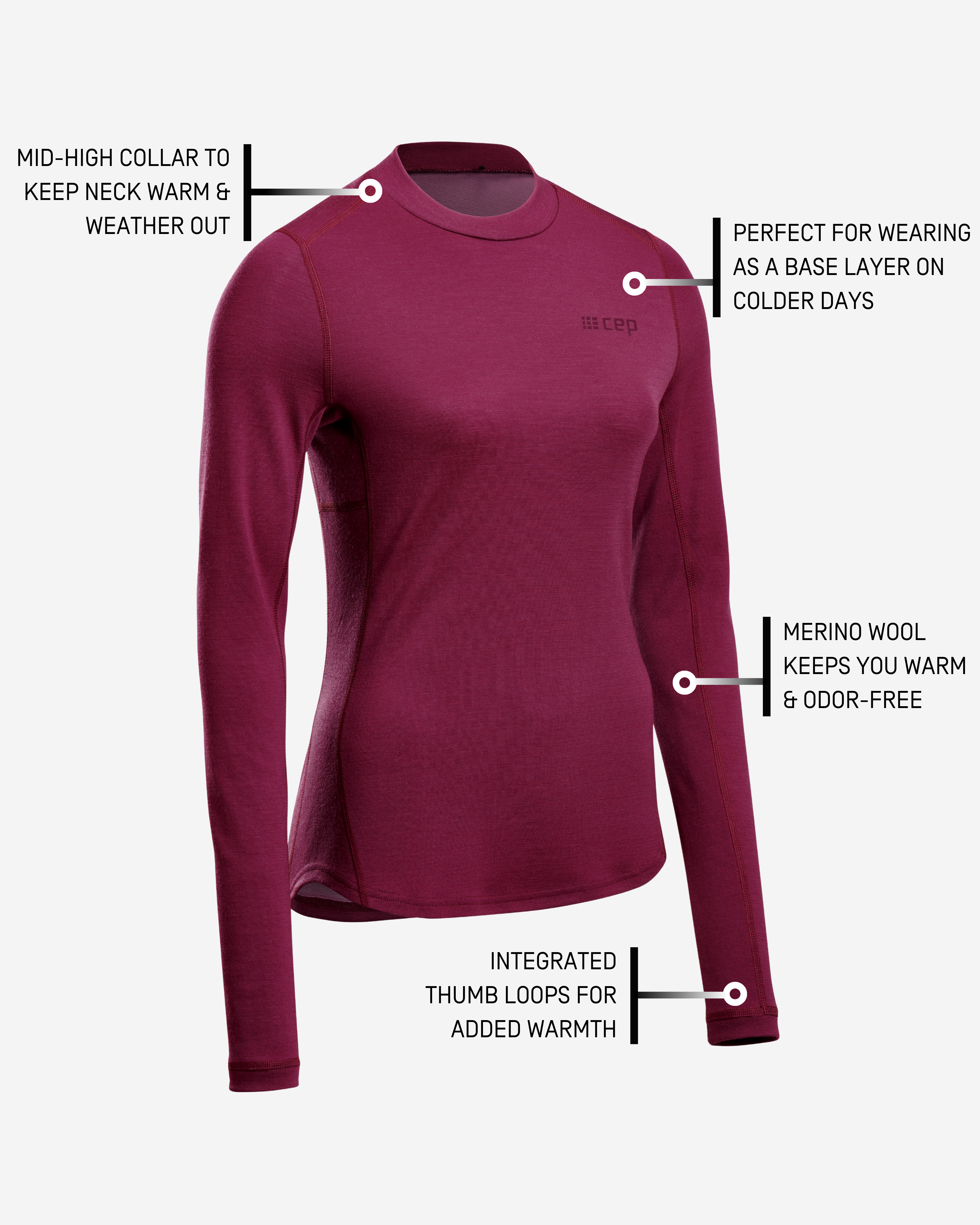 MID-HIGH COLLAR TO KEEP NECK WARM & WEATHER OUT

PERFECT FOR WEARING AS A BASE LAYER ON COLDER DAYS

cep

MERINO WOOL KEEPS YOU WARM & ODOR-FREE

INTEGRATED THUMB LOOPS FOR ADDED WARMTH