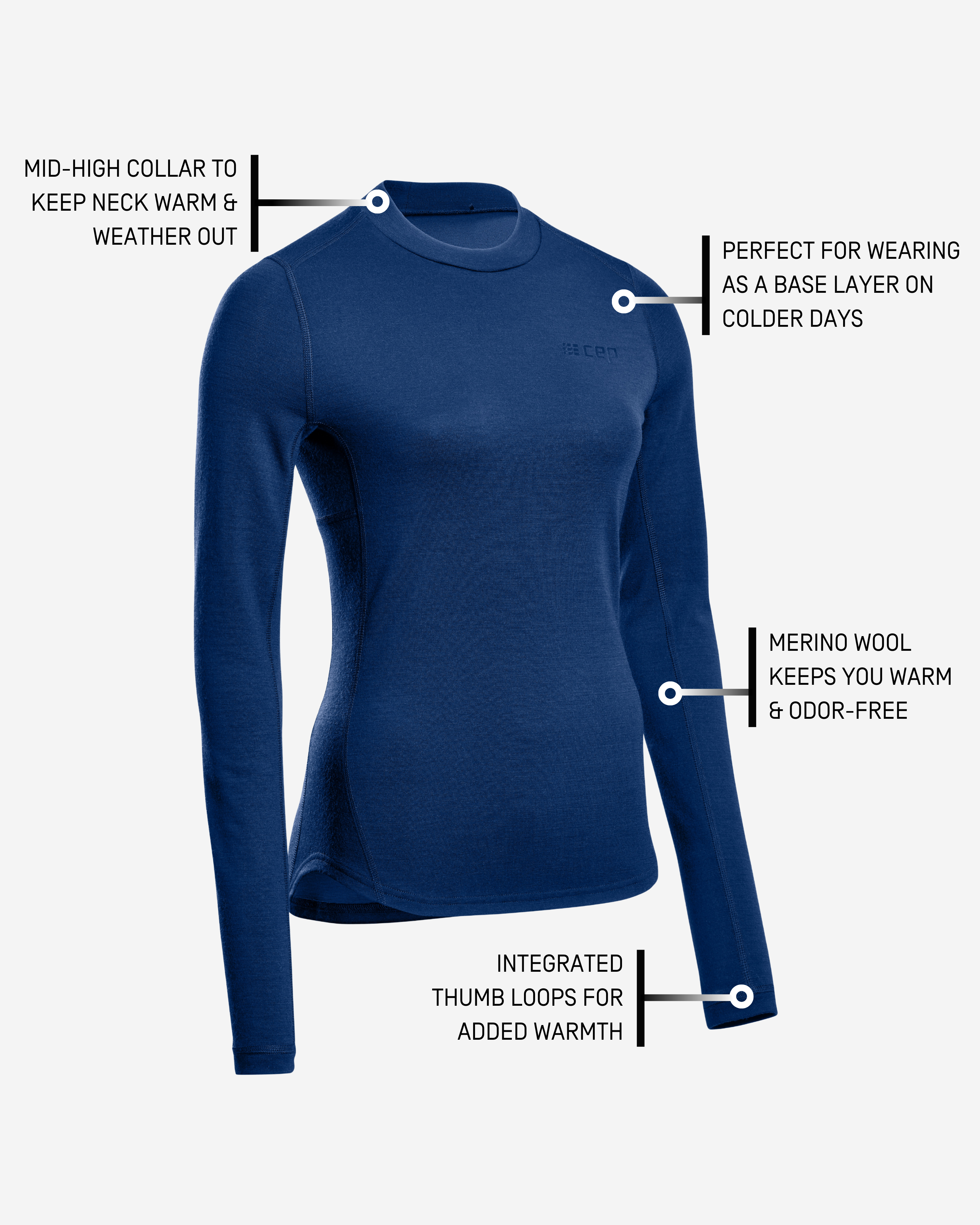 MID-HIGH COLLAR TO KEEP NECK WARM & WEATHER OUT

PERFECT FOR WEARING AS A BASE LAYER ON COLDER DAYS

cep

MERINO WOOL KEEPS YOU WARM & ODOR-FREE

INTEGRATED THUMB LOOPS FOR ADDED WARMTH