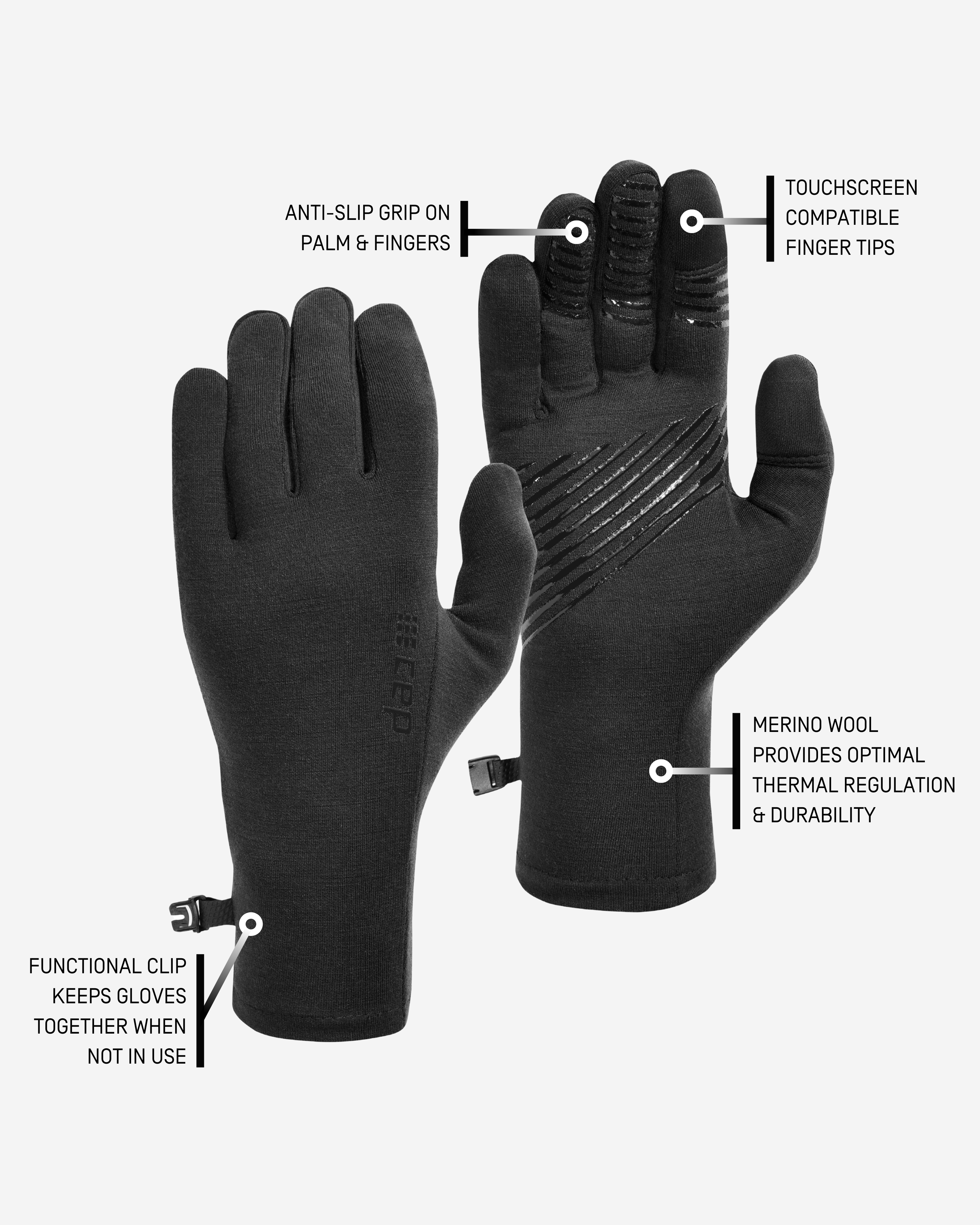 ANTI-SLIP GRIP ON PALM & FINGERS

TOUCHSCREEN COMPATIBLE FINGER TIPS

CEP

MERINO WOOL PROVIDES OPTIMAL THERMAL REGULATION & DURABILITY

FUNCTIONAL CLIP KEEPS GLOVES TOGETHER WHEN NOT IN USE