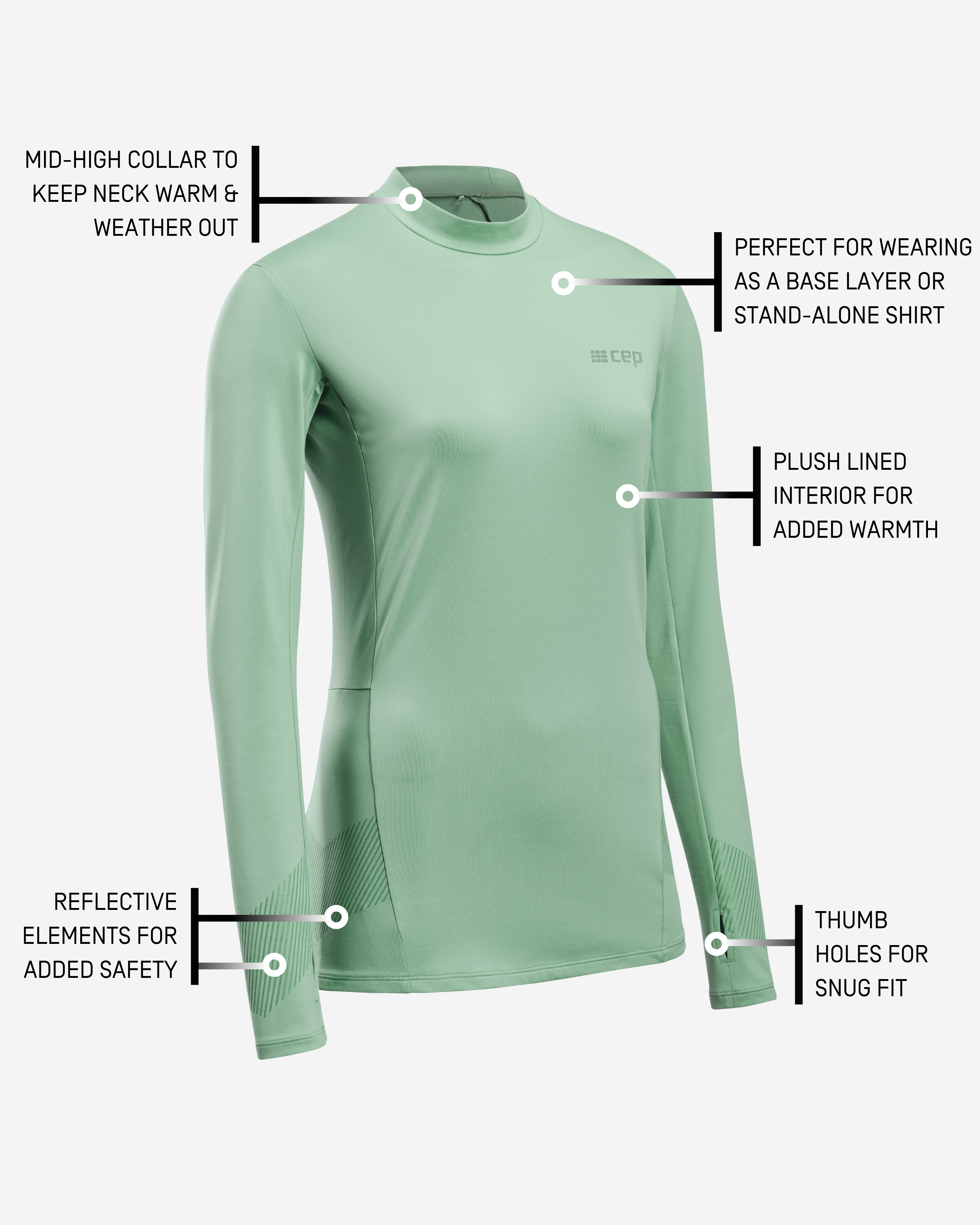 MID-HIGH COLLAR TO KEEP NECK WARM & WEATHER OUT

PERFECT FOR WEARING AS A BASE LAYER OR STAND-ALONE SHIRT

cep

PLUSH LINED INTERIOR FOR ADDED WARMTH

REFLECTIVE ELEMENTS FOR ADDED SAFETY

THUMB HOLES FOR SNUG FIT