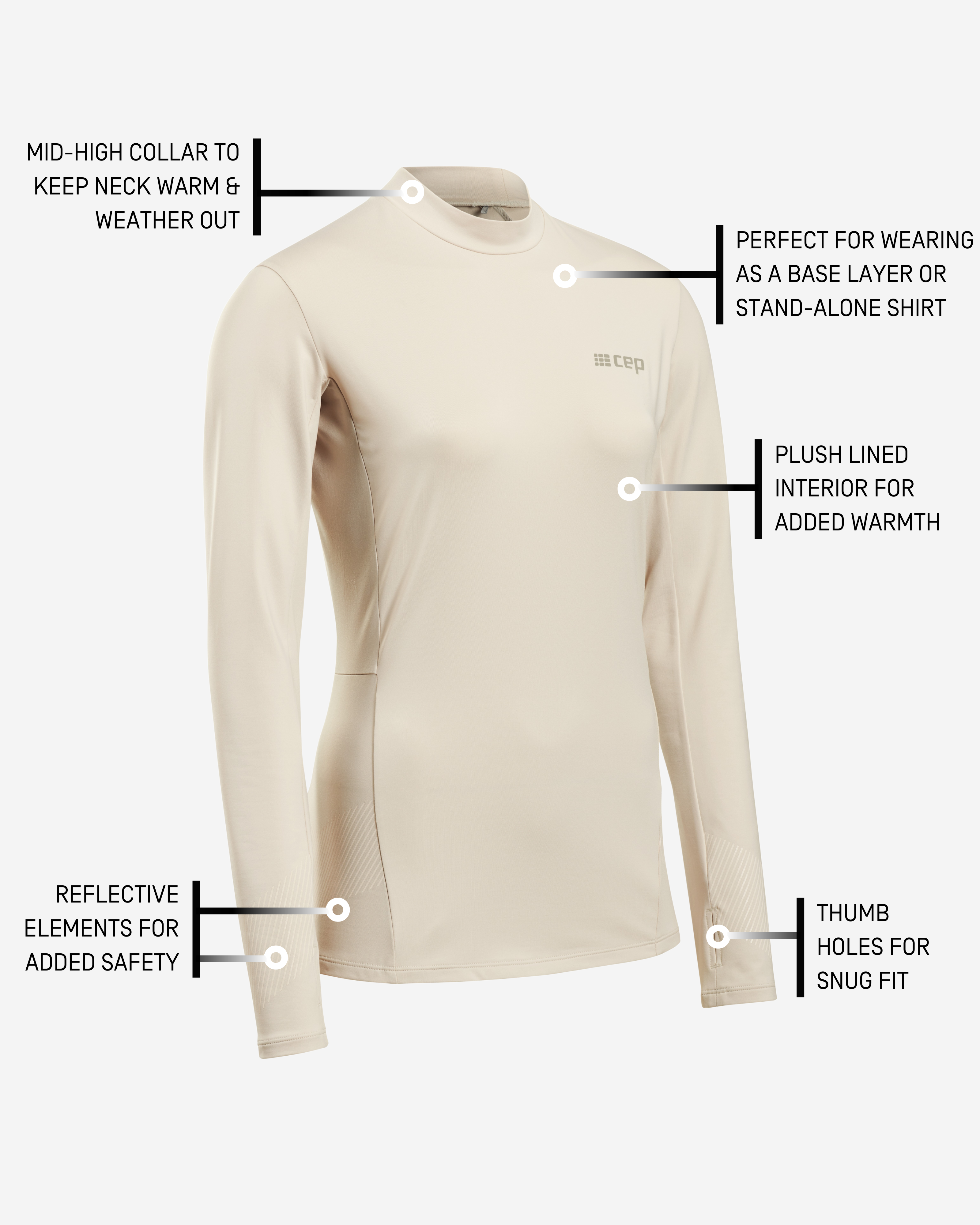 MID-HIGH COLLAR TO KEEP NECK WARM & WEATHER OUT

PERFECT FOR WEARING AS A BASE LAYER OR STAND-ALONE SHIRT

cep

PLUSH LINED INTERIOR FOR ADDED WARMTH

REFLECTIVE ELEMENTS FOR ADDED SAFETY

THUMB HOLES FOR SNUG FIT