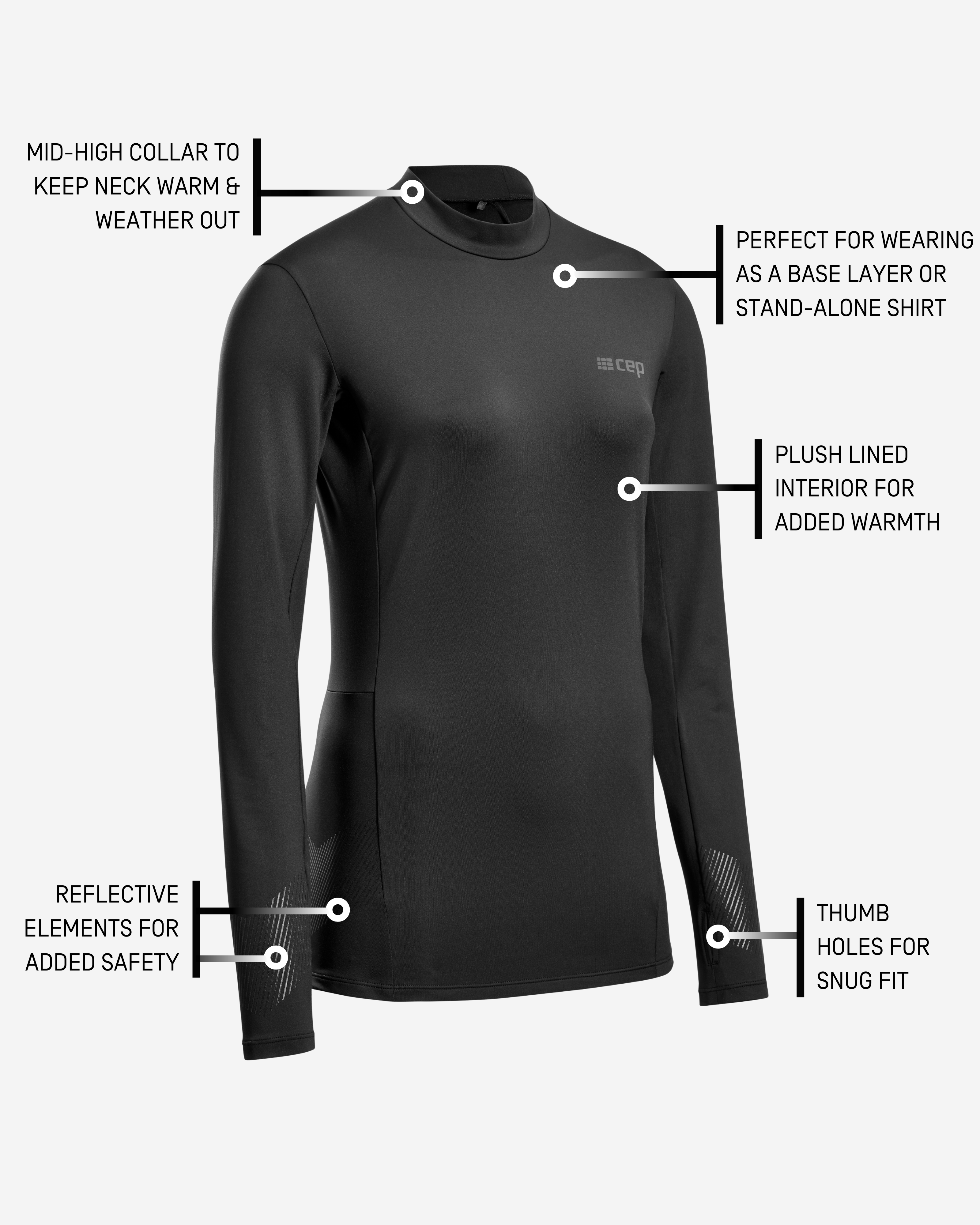 MID-HIGH COLLAR TO KEEP NECK WARM & WEATHER OUT

PERFECT FOR WEARING AS A BASE LAYER OR STAND-ALONE SHIRT

cep

PLUSH LINED INTERIOR FOR ADDED WARMTH

REFLECTIVE ELEMENTS FOR ADDED SAFETY

THUMB HOLES FOR SNUG FIT