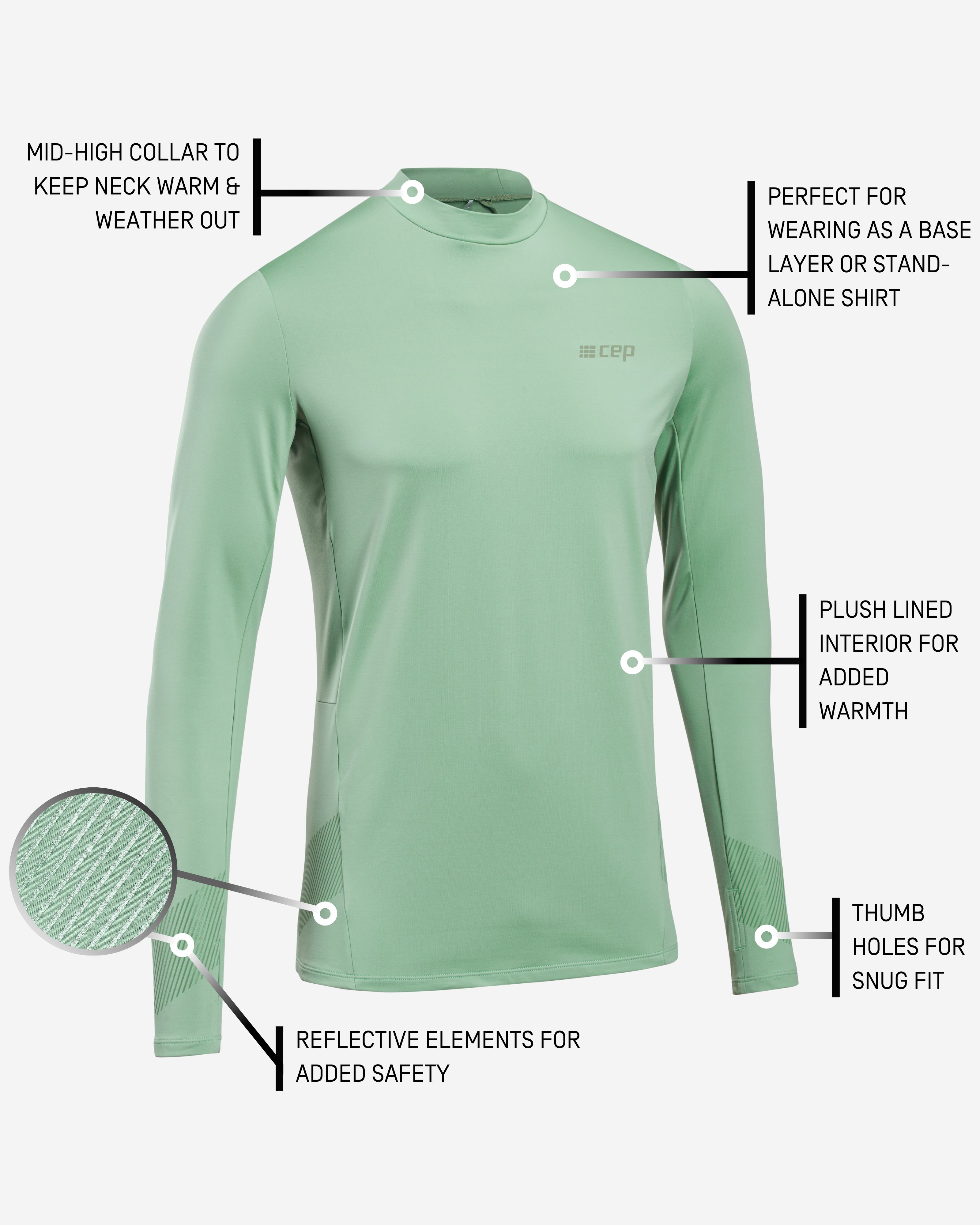 MID-HIGH COLLAR TO KEEP NECK WARM & WEATHER OUT

PERFECT FOR WEARING AS A BASE LAYER OR STAND-ALONE SHIRT

cep

PLUSH LINED INTERIOR FOR ADDED WARMTH

THUMB HOLES FOR SNUG FIT

REFLECTIVE ELEMENTS FOR ADDED SAFETY