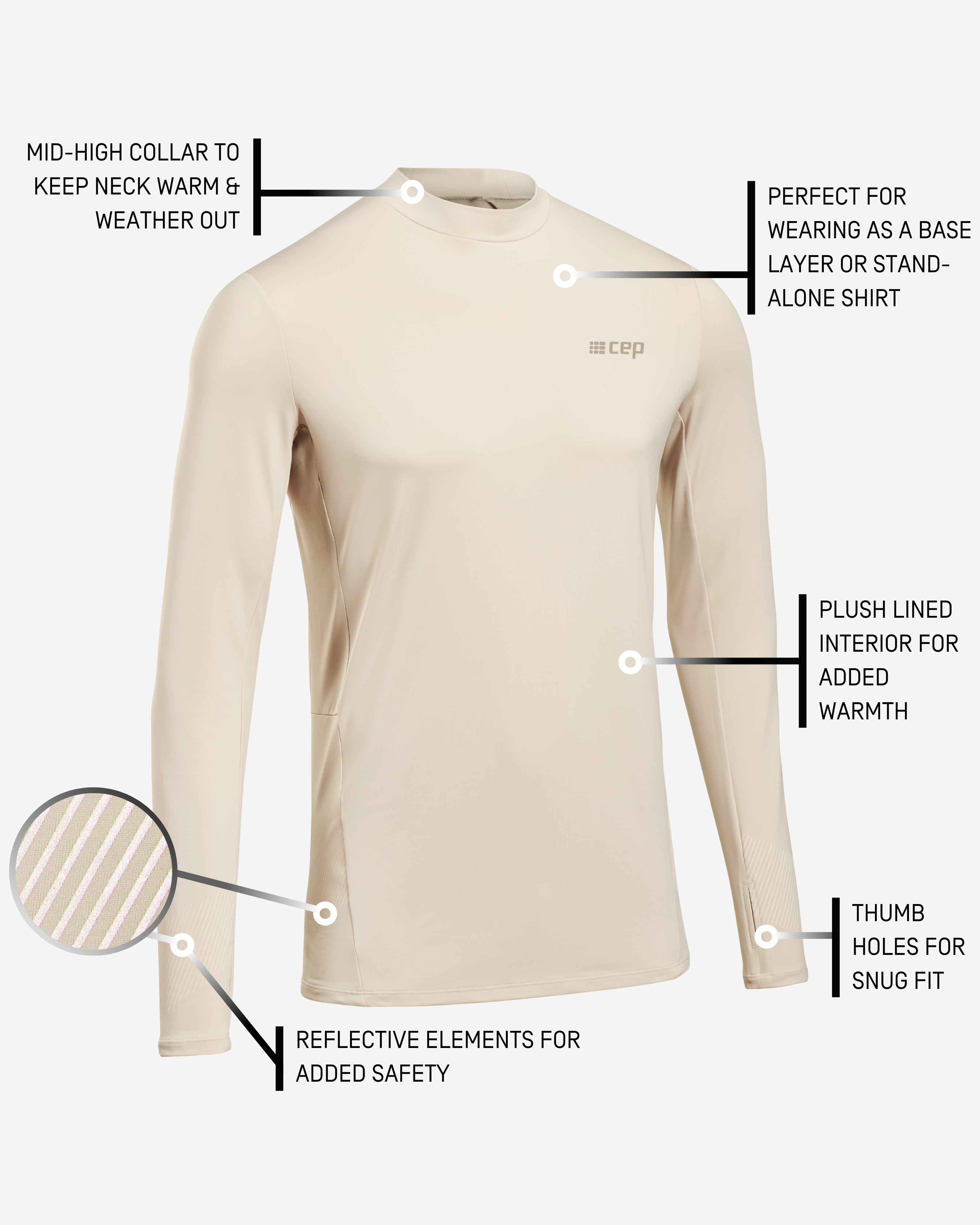 MID-HIGH COLLAR TO KEEP NECK WARM & WEATHER OUT

PERFECT FOR WEARING AS A BASE LAYER OR STAND-ALONE SHIRT

cep

PLUSH LINED INTERIOR FOR ADDED WARMTH

THUMB HOLES FOR SNUG FIT

REFLECTIVE ELEMENTS FOR ADDED SAFETY