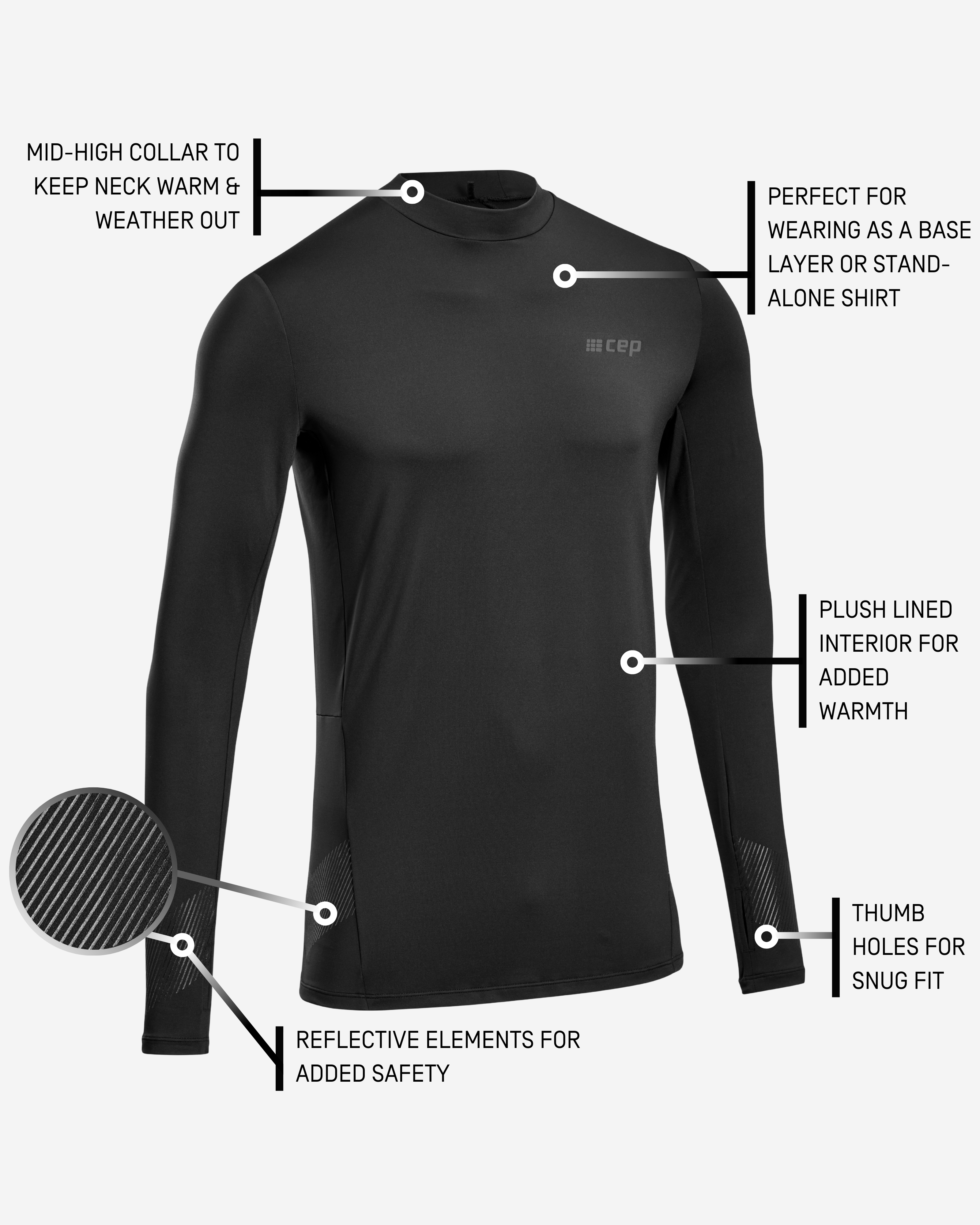 MID-HIGH COLLAR TO KEEP NECK WARM & WEATHER OUT

PERFECT FOR WEARING AS A BASE LAYER OR STAND-ALONE SHIRT

cep

PLUSH LINED INTERIOR FOR ADDED WARMTH

THUMB HOLES FOR SNUG FIT

REFLECTIVE ELEMENTS FOR ADDED SAFETY