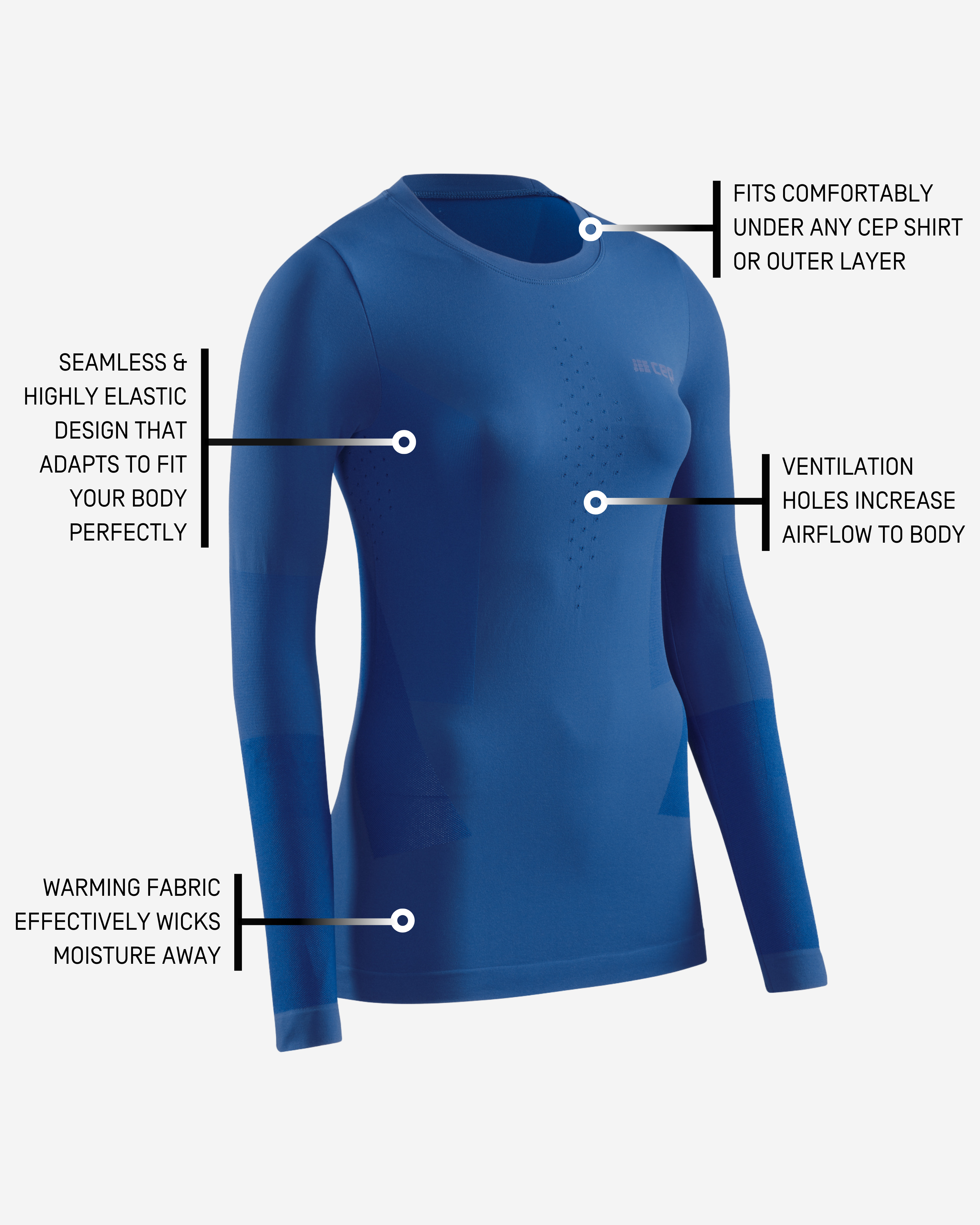 FITS COMFORTABLY UNDER ANY CEP SHIRT OR OUTER LAYER

SEAMLESS & HIGHLY ELASTIC DESIGN THAT ADAPTS TO FIT YOUR BODY PERFECTLY

cep

VENTILATION HOLES INCREASE AIRFLOW TO BODY

WARMING FABRIC EFFECTIVELY WICKS MOISTURE AWAY