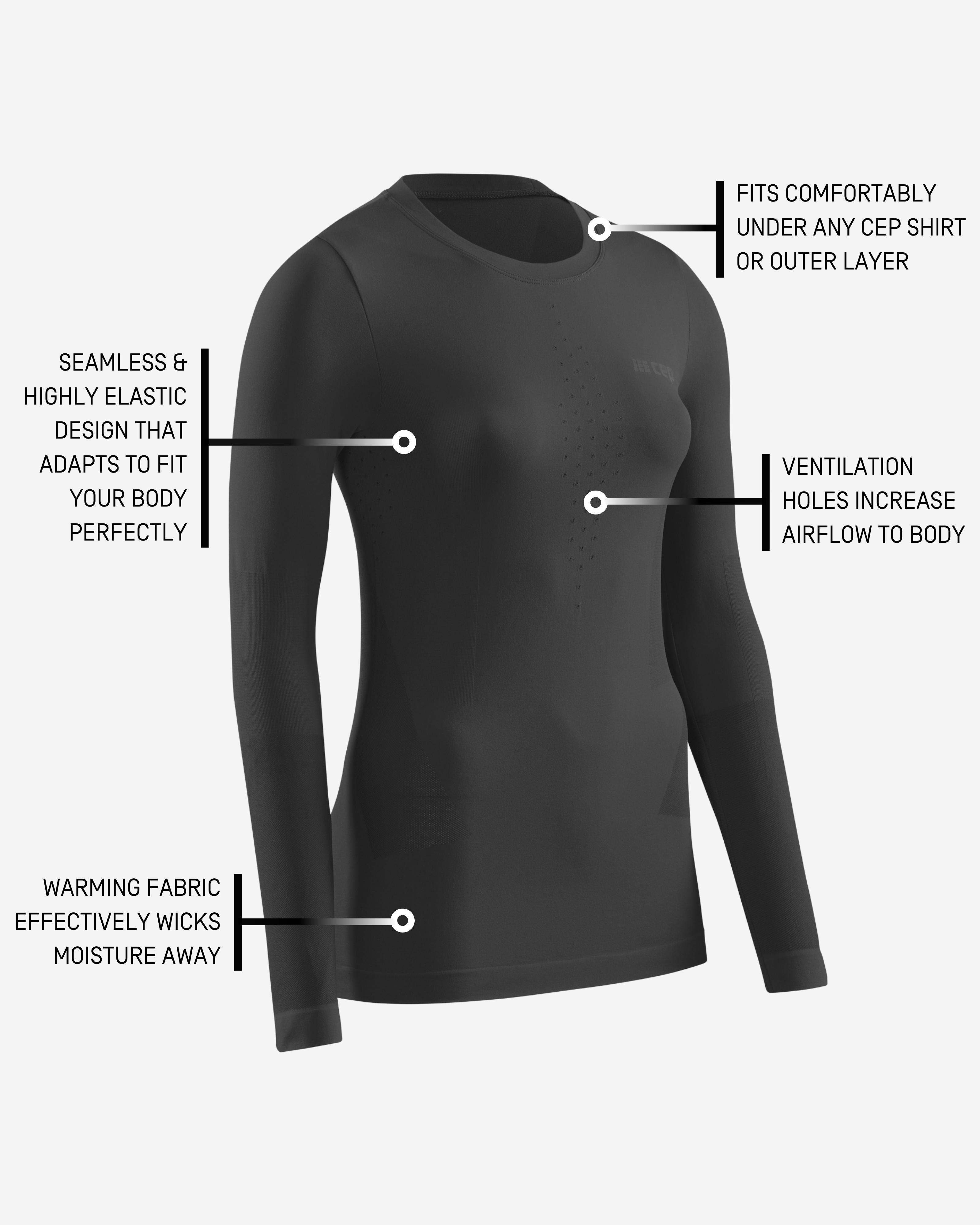 FITS COMFORTABLY UNDER ANY CEP SHIRT OR OUTER LAYER

SEAMLESS & HIGHLY ELASTIC DESIGN THAT ADAPTS TO FIT YOUR BODY PERFECTLY

cep

VENTILATION HOLES INCREASE AIRFLOW TO BODY

WARMING FABRIC EFFECTIVELY WICKS MOISTURE AWAY