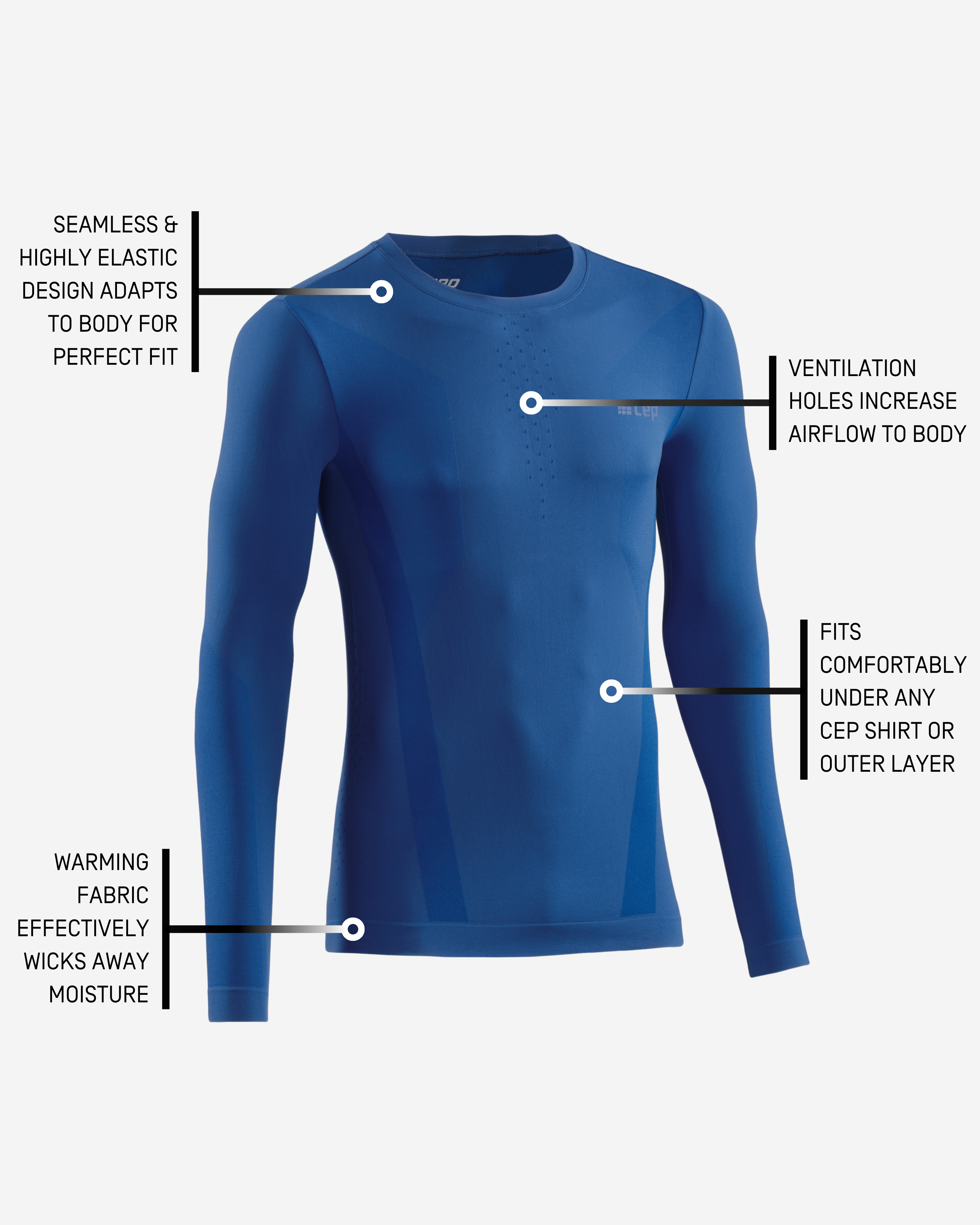 SEAMLESS & HIGHLY ELASTIC DESIGN ADAPTS TO BODY FOR PERFECT FIT

VENTILATION HOLES INCREASE AIRFLOW TO BODY

cep

FITS COMFORTABLY UNDER ANY CEP SHIRT OR OUTER LAYER

WARMING FABRIC EFFECTIVELY WICKS AWAY MOISTURE