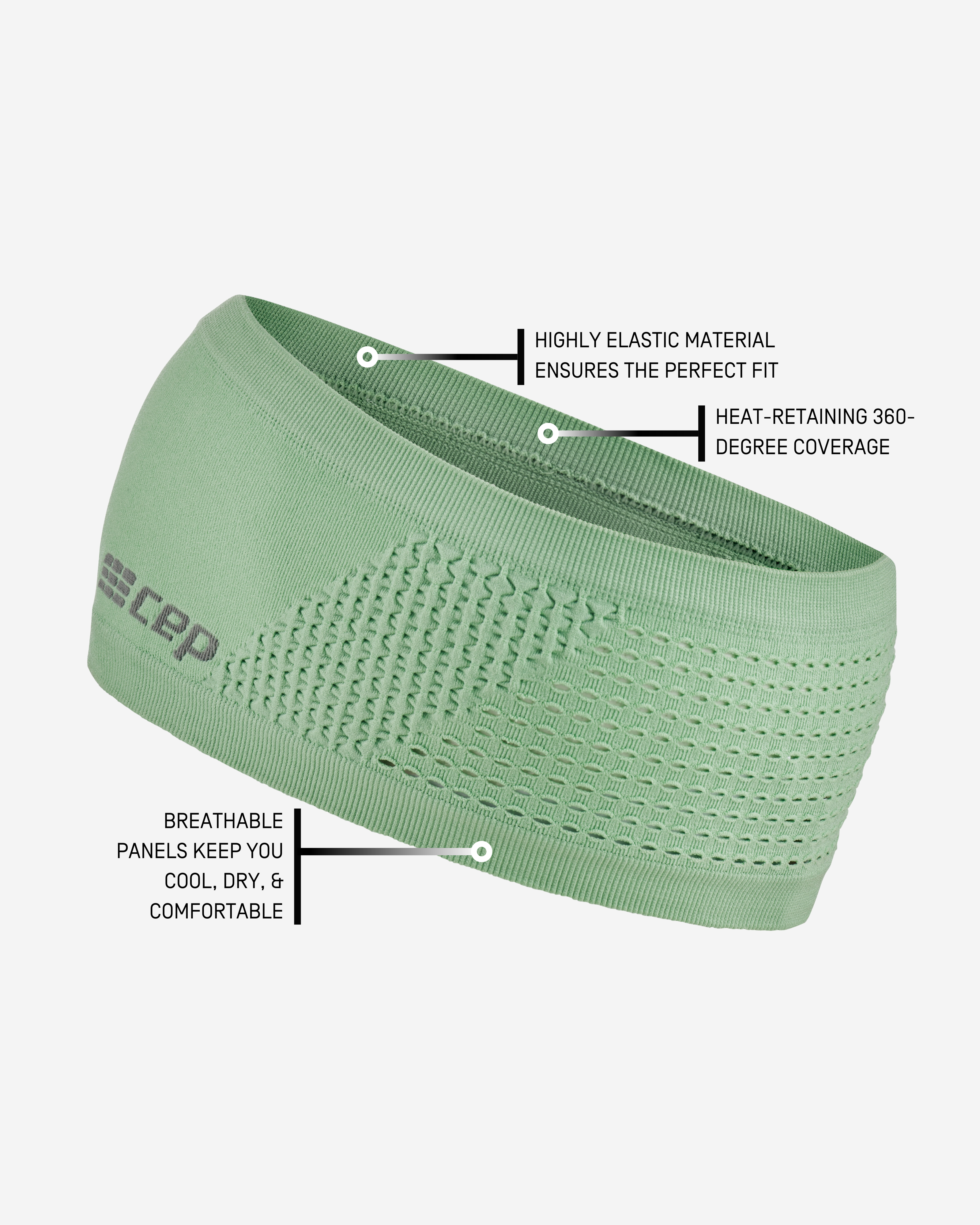 HIGHLY ELASTIC MATERIAL ENSURES THE PERFECT FIT

HEAT-RETAINING 360-DEGREE COVERAGE

cep

BREATHABLE PANELS KEEP YOU COOL, DRY, & COMFORTABLE