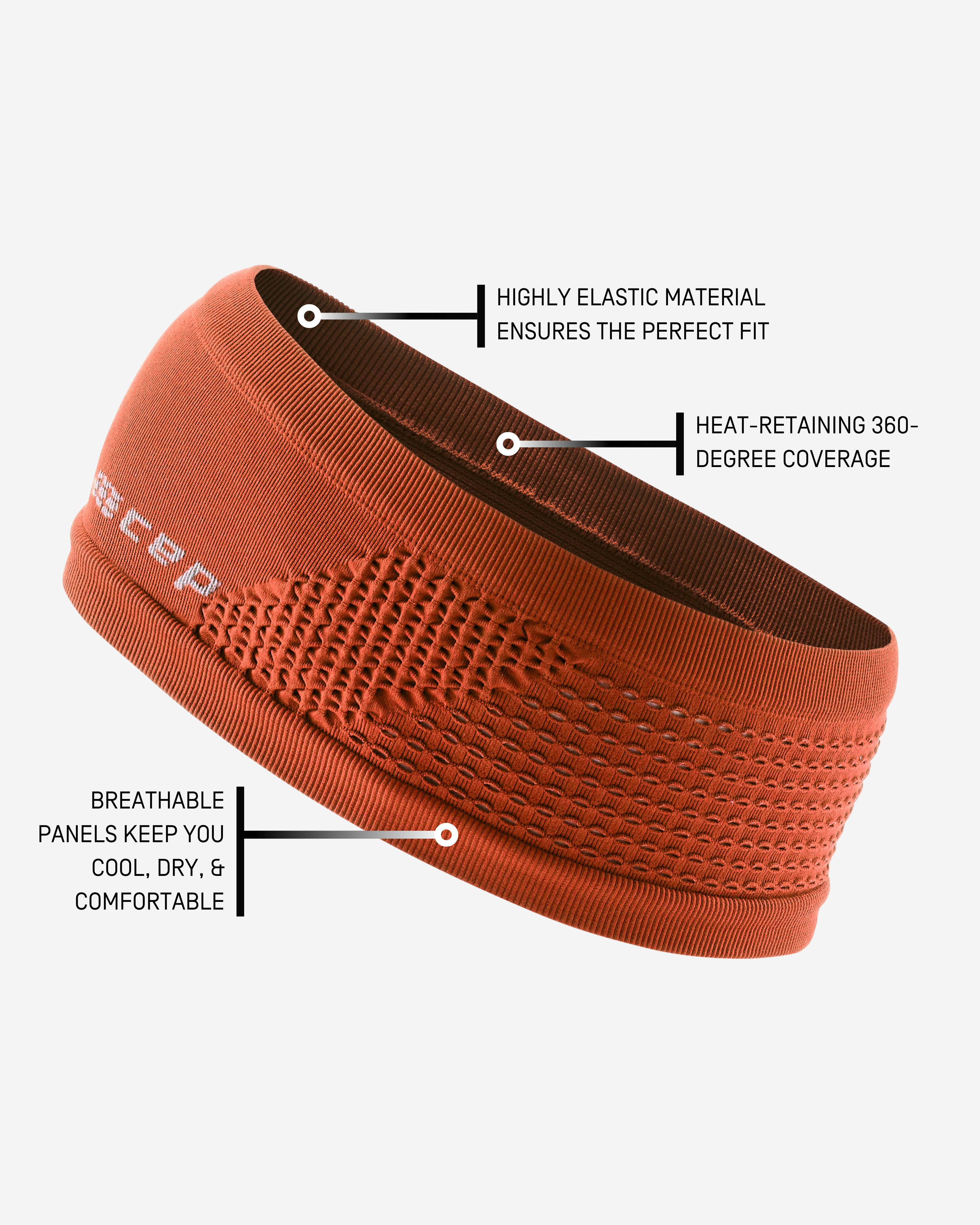 HIGHLY ELASTIC MATERIAL ENSURES THE PERFECT FIT

HEAT-RETAINING 360-DEGREE COVERAGE

cep

BREATHABLE PANELS KEEP YOU COOL, DRY, & COMFORTABLE