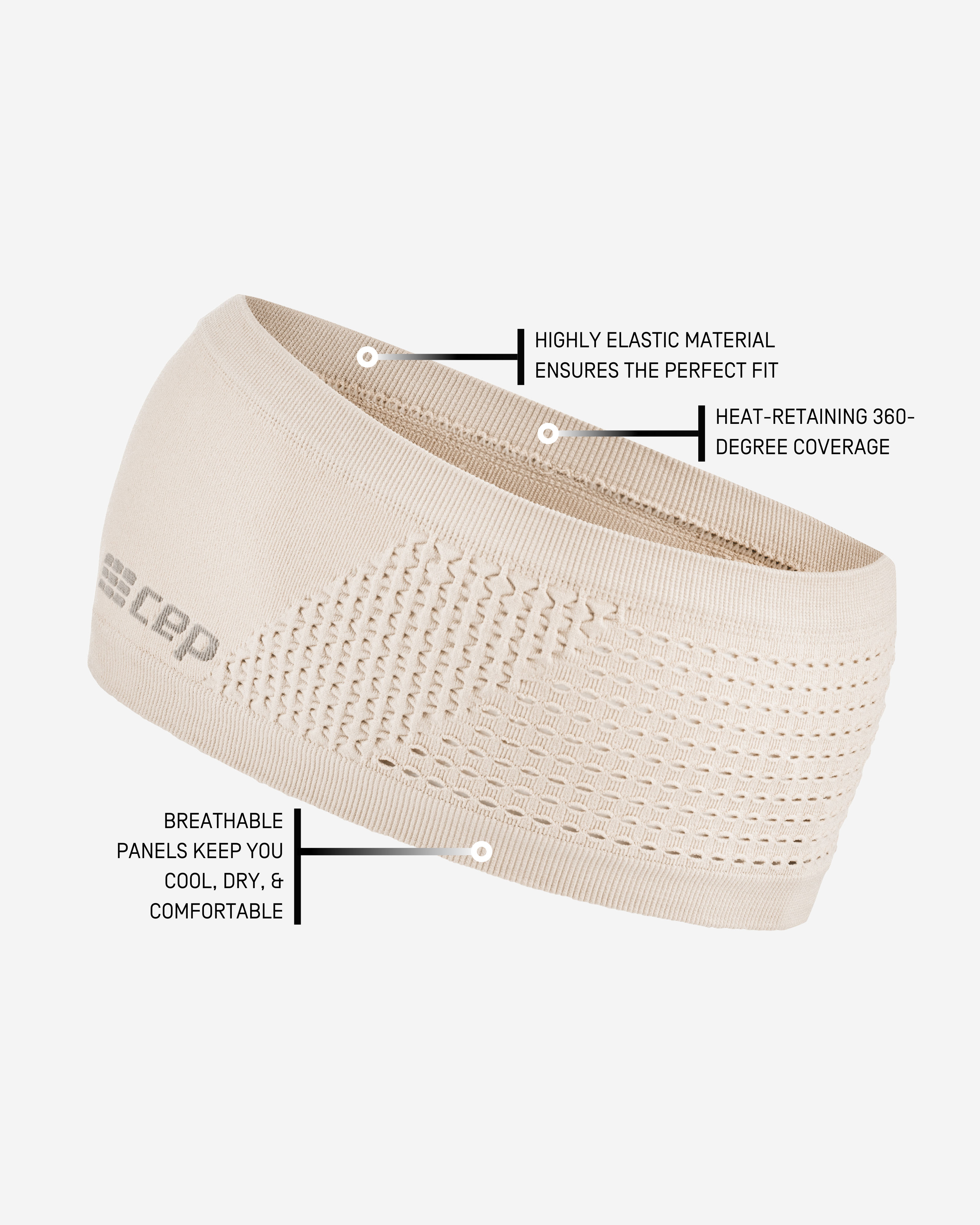 HIGHLY ELASTIC MATERIAL ENSURES THE PERFECT FIT

HEAT-RETAINING 360-DEGREE COVERAGE

cep

BREATHABLE PANELS KEEP YOU COOL, DRY, & COMFORTABLE