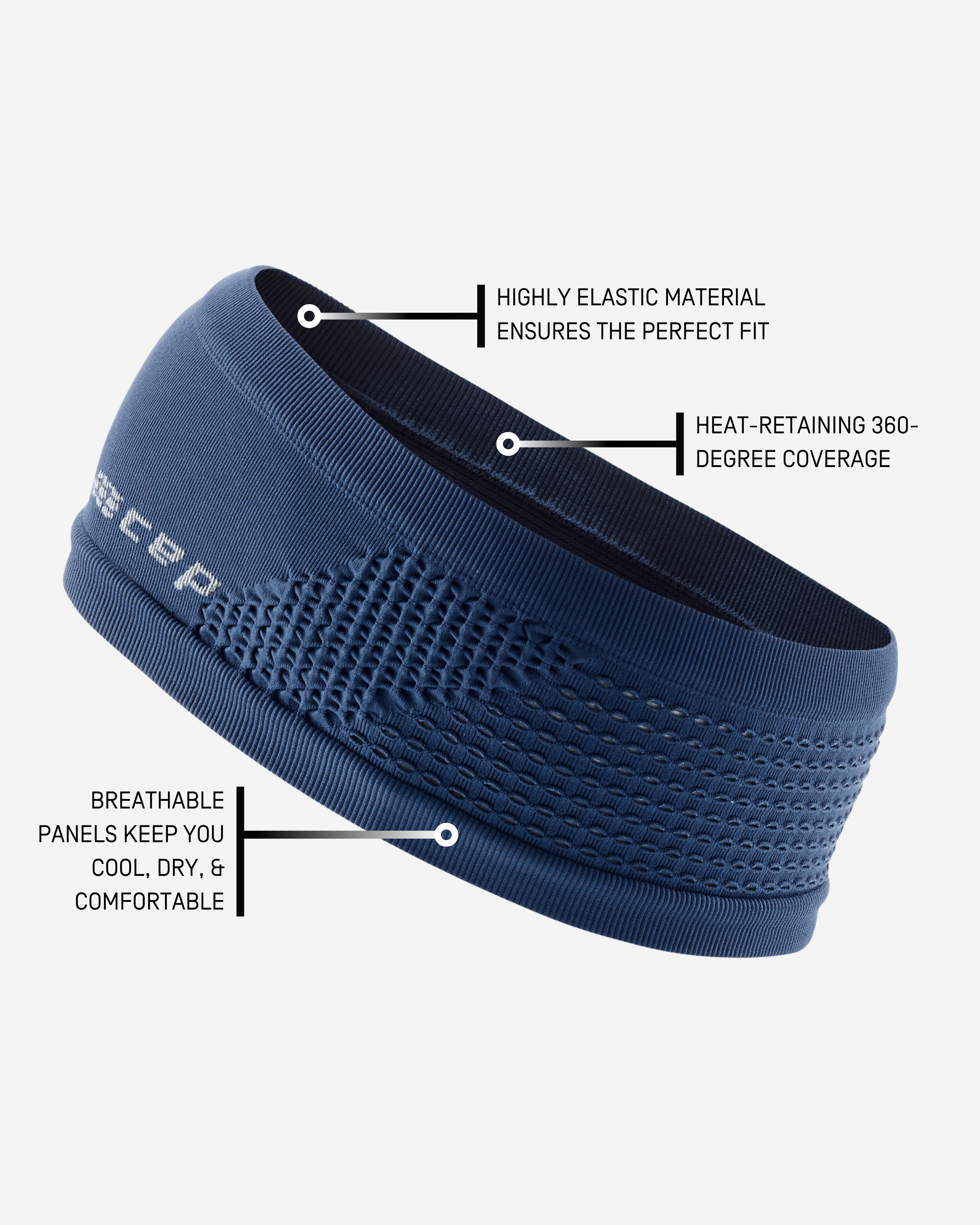 HIGHLY ELASTIC MATERIAL ENSURES THE PERFECT FIT

HEAT-RETAINING 360-DEGREE COVERAGE

cep

BREATHABLE PANELS KEEP YOU COOL, DRY, & COMFORTABLE