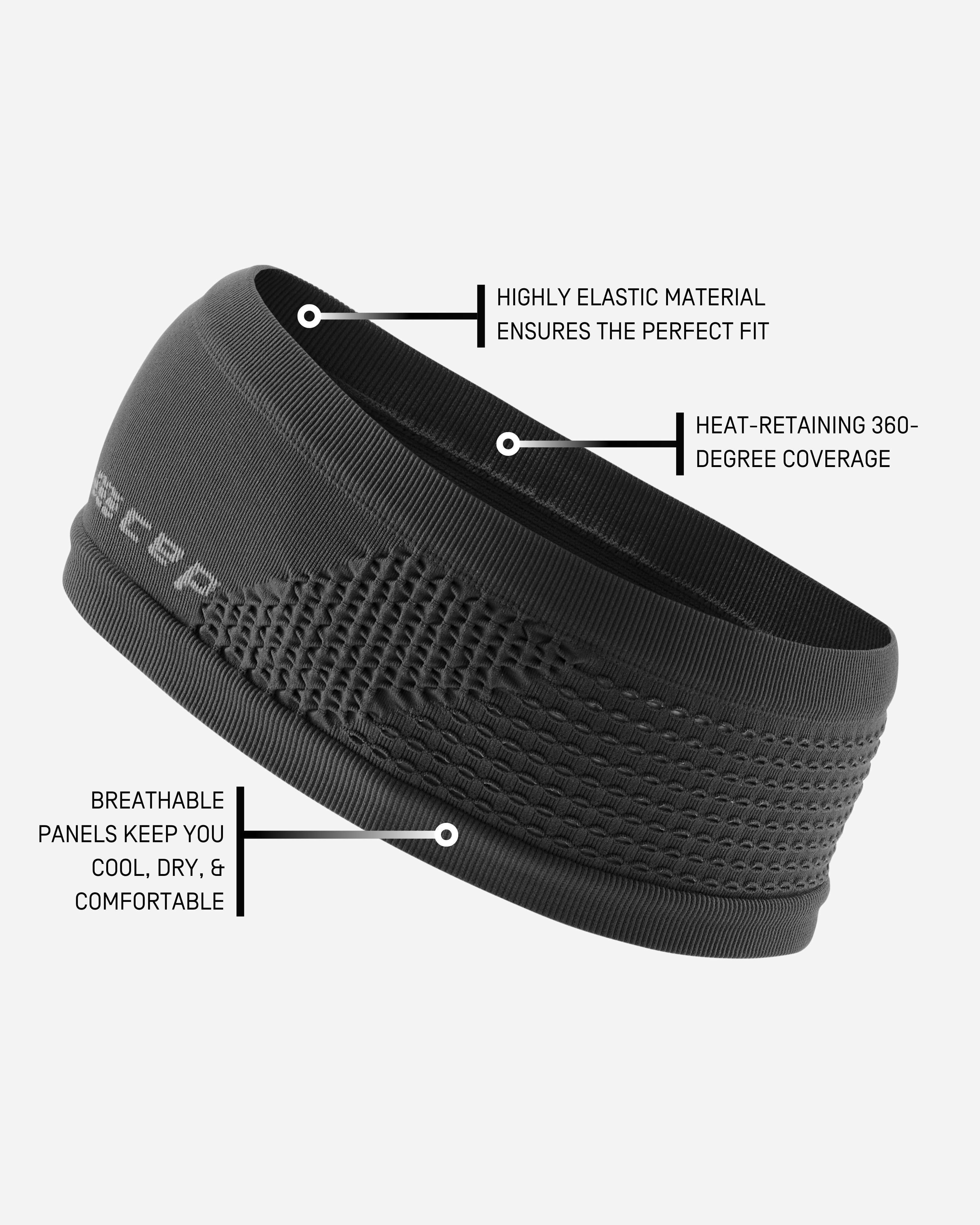 HIGHLY ELASTIC MATERIAL ENSURES THE PERFECT FIT

HEAT-RETAINING 360-DEGREE COVERAGE

CEP

BREATHABLE PANELS KEEP YOU COOL, DRY, & COMFORTABLE