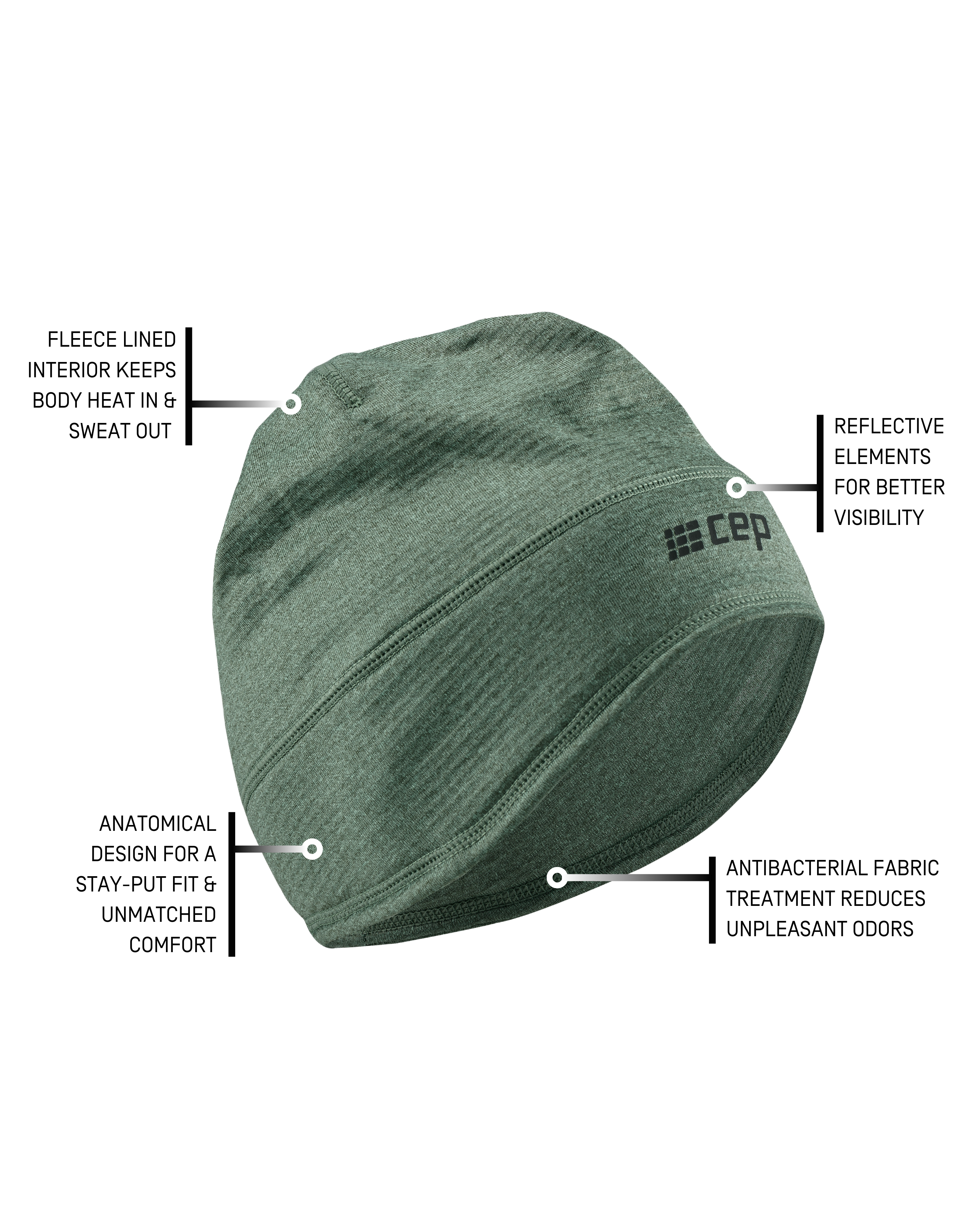 FLEECE LINED INTERIOR KEEPS BODY HEAT IN & SWEAT OUT

REFLECTIVE ELEMENTS FOR BETTER VISIBILITY

cep

ANATOMICAL DESIGN FOR A STAY-PUT FIT & UNMATCHED COMFORT

ANTIBACTERIAL FABRIC TREATMENT REDUCES UNPLEASANT ODORS