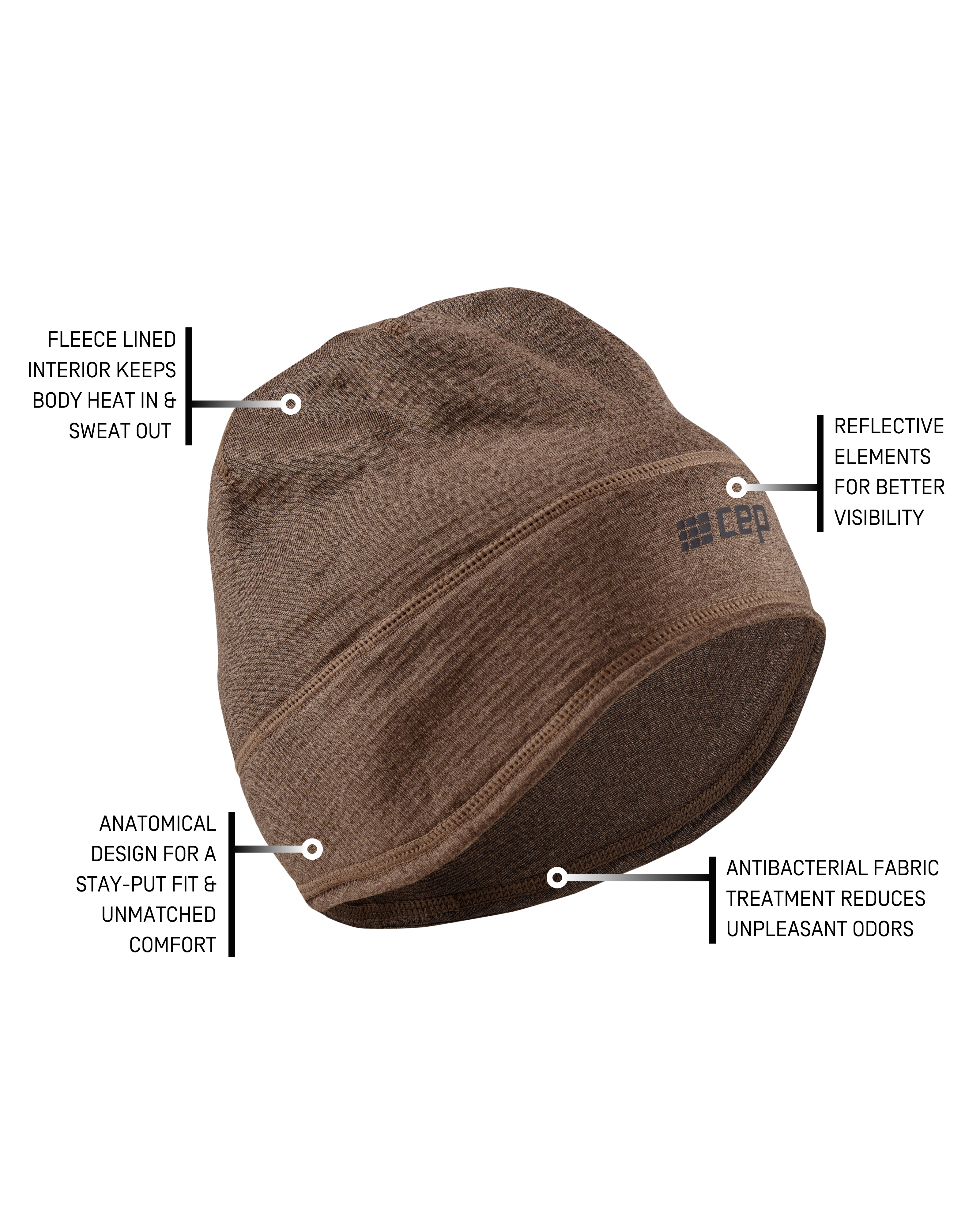 FLEECE LINED INTERIOR KEEPS BODY HEAT IN & SWEAT OUT

REFLECTIVE ELEMENTS FOR BETTER VISIBILITY

cep

ANATOMICAL DESIGN FOR A STAY-PUT FIT & UNMATCHED COMFORT

ANTIBACTERIAL FABRIC TREATMENT REDUCES UNPLEASANT ODORS