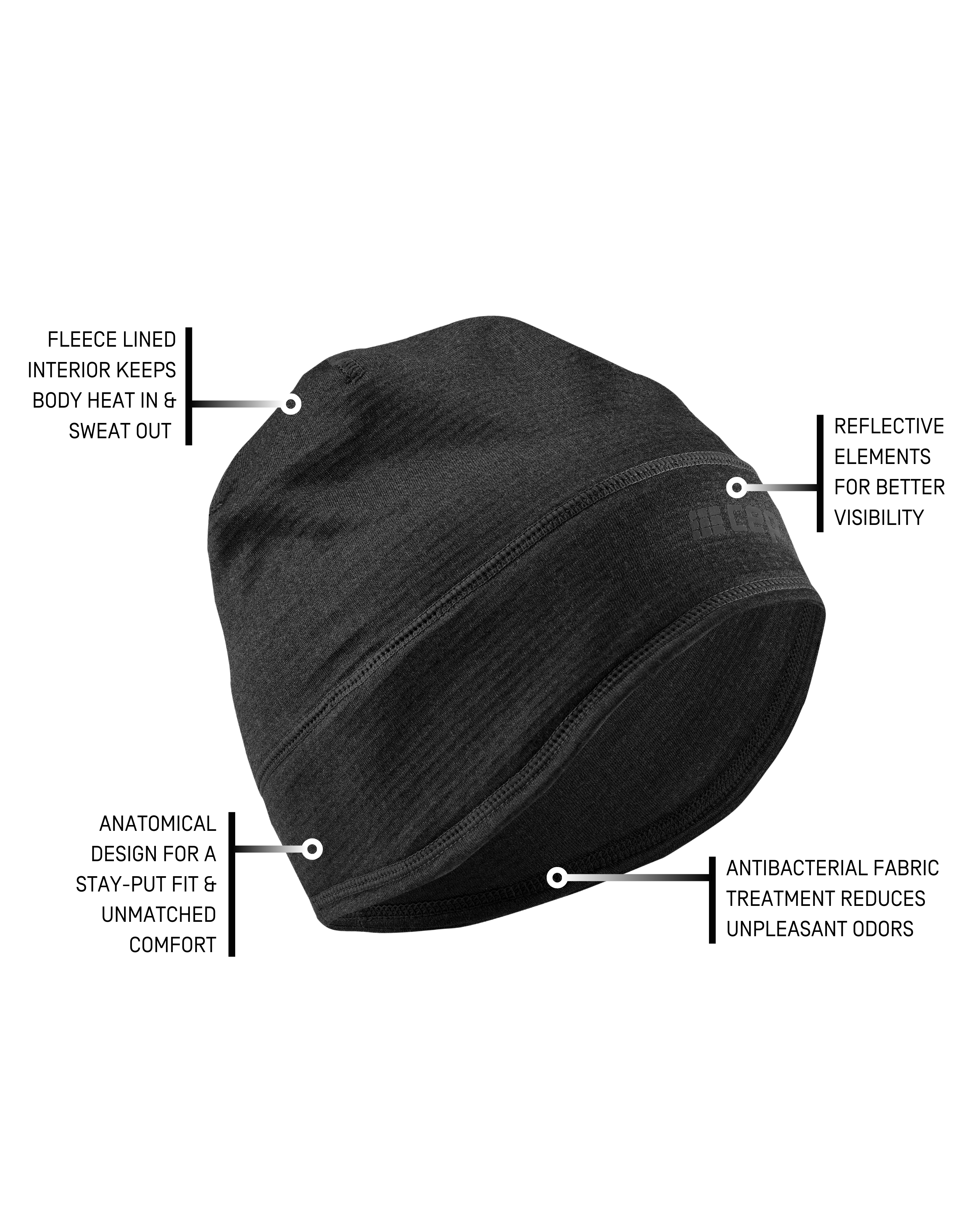 FLEECE LINED INTERIOR KEEPS BODY HEAT IN & SWEAT OUT

REFLECTIVE ELEMENTS FOR BETTER VISIBILITY

CEP

ANATOMICAL DESIGN FOR A STAY-PUT FIT & UNMATCHED COMFORT

ANTIBACTERIAL FABRIC TREATMENT REDUCES UNPLEASANT ODORS