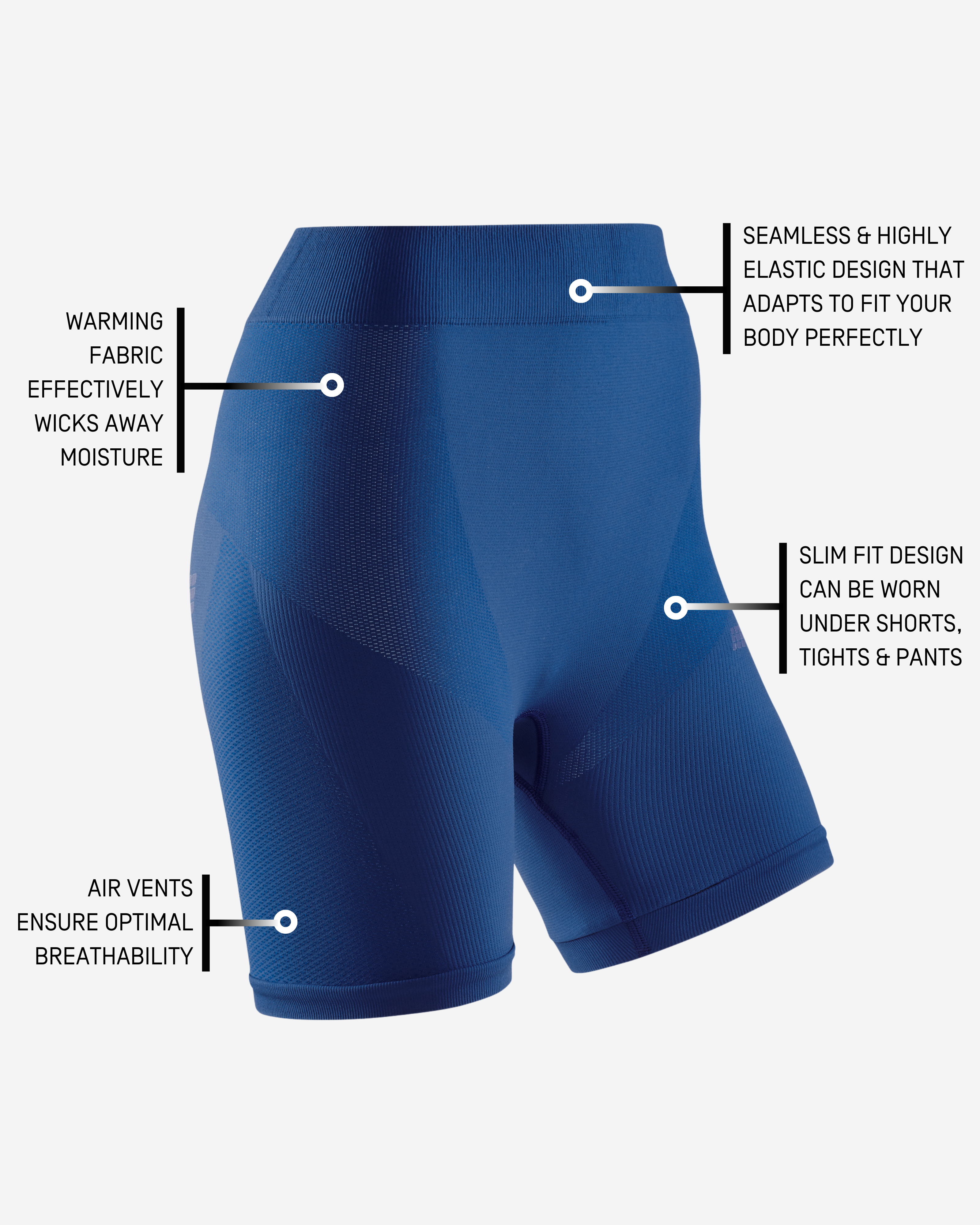 SEAMLESS & HIGHLY ELASTIC DESIGN THAT ADAPTS TO FIT YOUR BODY PERFECTLY

WARMING FABRIC EFFECTIVELY WICKS AWAY MOISTURE

SLIM FIT DESIGN CAN BE WORN UNDER SHORTS, TIGHTS & PANTS

AIR VENTS ENSURE OPTIMAL BREATHABILITY