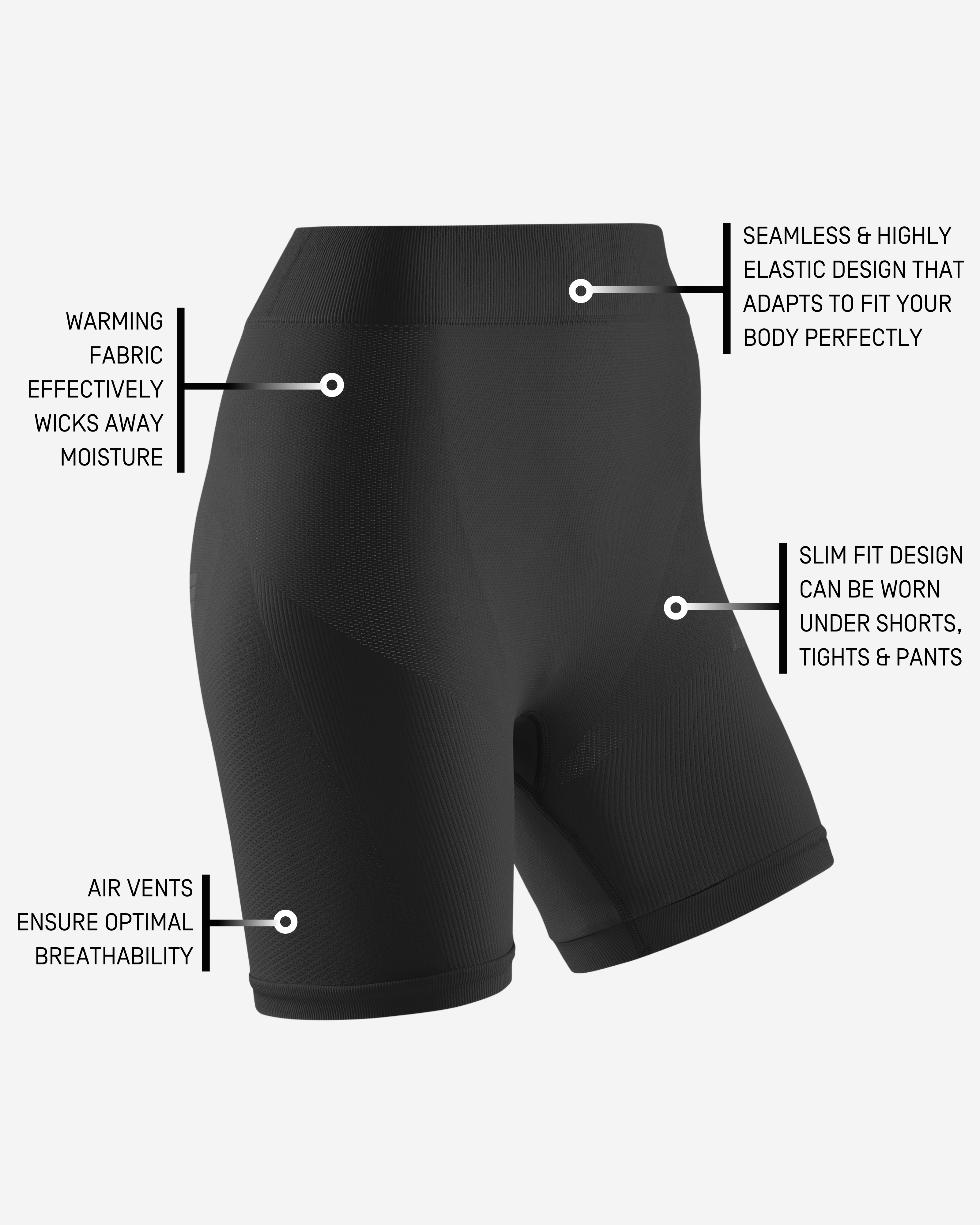 SEAMLESS & HIGHLY ELASTIC DESIGN THAT ADAPTS TO FIT YOUR BODY PERFECTLY

WARMING FABRIC EFFECTIVELY WICKS AWAY MOISTURE

SLIM FIT DESIGN CAN BE WORN UNDER SHORTS, TIGHTS & PANTS

AIR VENTS ENSURE OPTIMAL BREATHABILITY